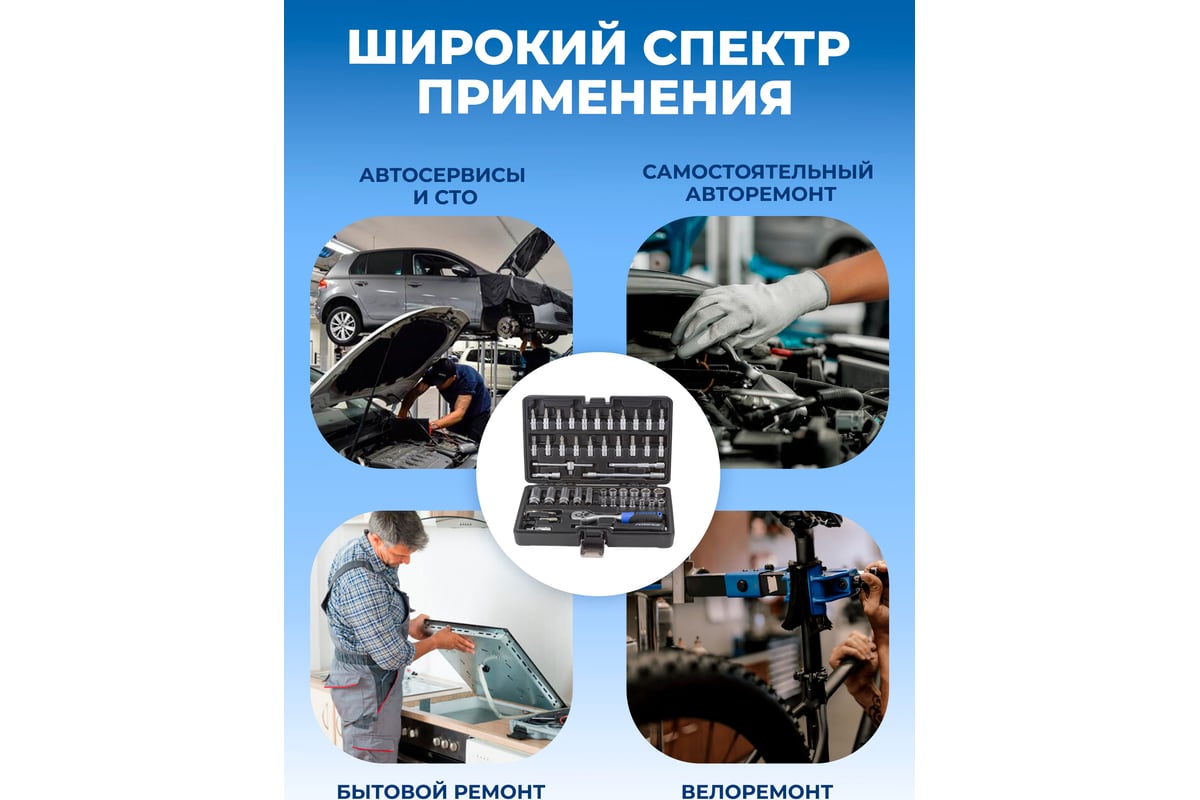 ШИРОКИЙ СПЕКТР ПРИМЕНЕНИЯ

АВТОСЕРВИСЫ И СТО

САМОСТОЯТЕЛЬНЫЙ АВТОРЕМОНТ

БЫТОВОЙ РЕМОНТ

ВЕЛОРЕМОНТ