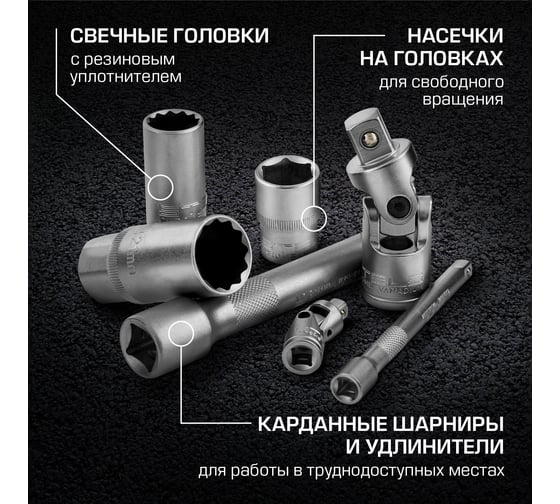 СВЕЧНЫЕ ГОЛОВКИ
с резиновым уплотнителем

НАСЕЧКИ НА ГОЛОВКАХ
для свободного вращения

КАРДАННЫЕ ШАРНИРЫ И УДЛИНИТЕЛИ
для работы в труднодоступных местах