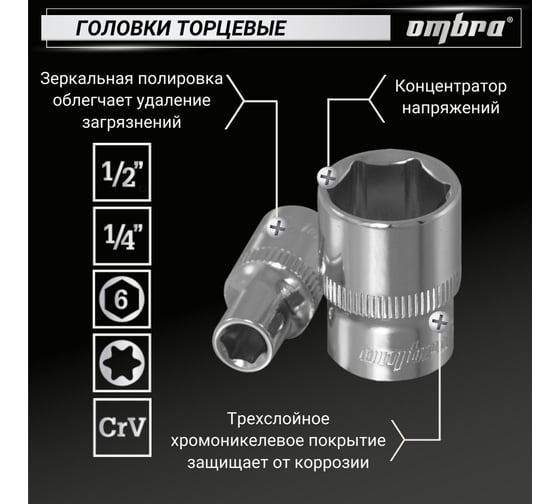 ГОЛОВКИ ТОРЦЕВЫЕ

ombra®

Зеркальная полировка облегчает удаление загрязнений

Концентратор напряжений

1/2"

1/4"

6

CrV

ombra

Трехслойное хромоникелевое покрытие защищает от коррозии