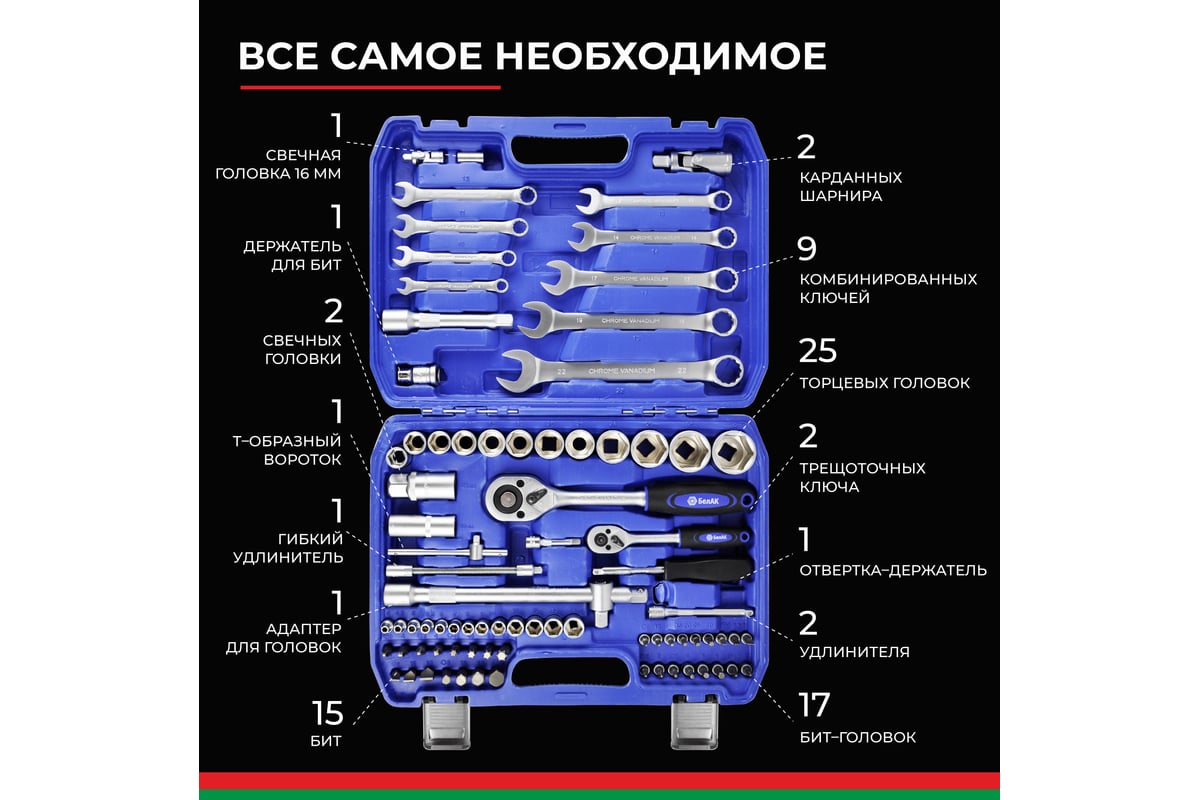 ВСЕ САМОЕ НЕОБХОДИМОЕ

1
СВЕЧНАЯ ГОЛОВКА 16 ММ

1
ДЕРЖАТЕЛЬ ДЛЯ БИТ

2
СВЕЧНЫХ ГОЛОВКИ

1
Т-ОБРАЗНЫЙ ВОРОТОК

1
ГИБКИЙ УДЛИНИТЕЛЬ

1
АДАПТЕР ДЛЯ ГОЛОВОК

15
БИТ

2
КАРДАННЫХ ШАРНИРА

9
КОМБИНИРОВАННЫХ КЛЮЧЕЙ

25
ТОРЦЕВЫХ ГОЛОВОК

2
ТРЕЩОТОЧНЫХ КЛЮЧА

1
ОТВЕРТКА-ДЕРЖАТЕЛЬ

2
УДЛИНИТЕЛЯ

17
БИТ-ГОЛОВОК

CHROME VANADIUM
CHROME VANADIUM
CHROME VANADIUM
CHROME VANADIUM
БелАК
БелАК