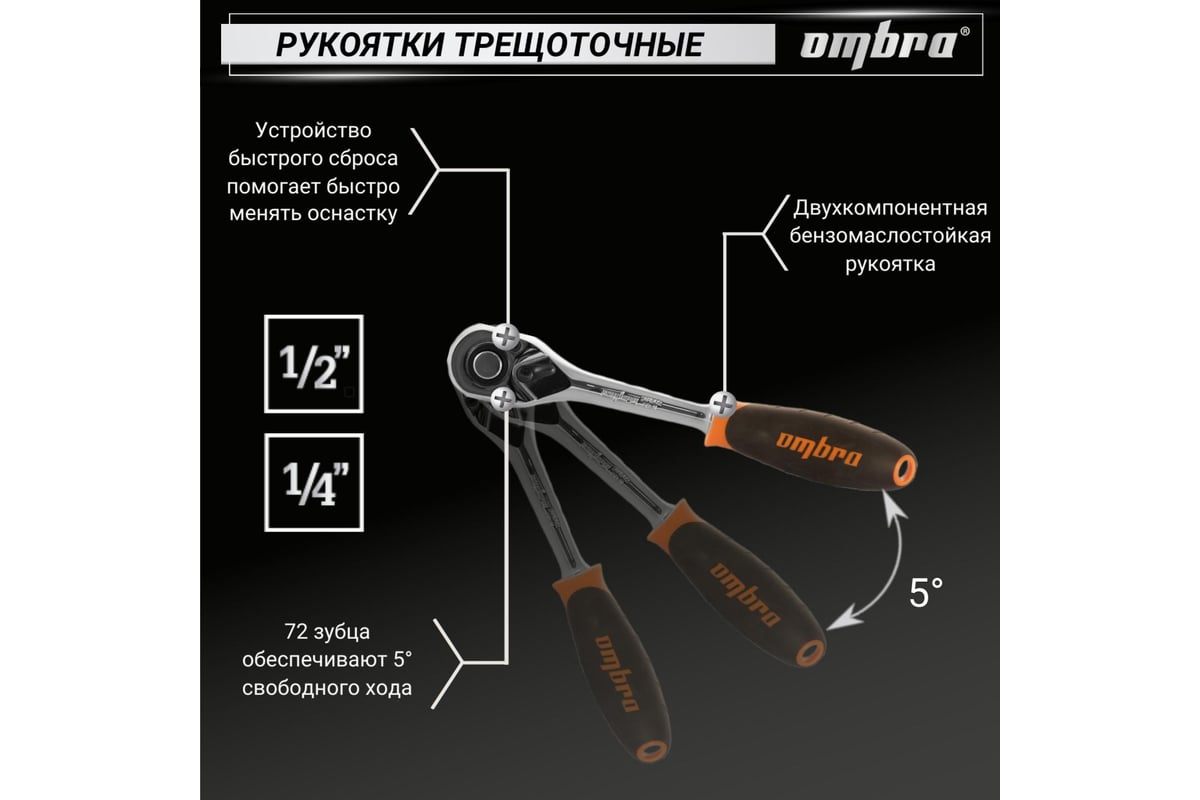 РУКОЯТКИ ТРЕЩОТОЧНЫЕ

ombra®

Устройство быстрого сброса помогает быстро менять оснастку

Двухкомпонентная бензомаслостойкая рукоятка

1/2"

1/4"

ombra

ombra

ombra

5°

72 зубца обеспечивают 5° свободного хода