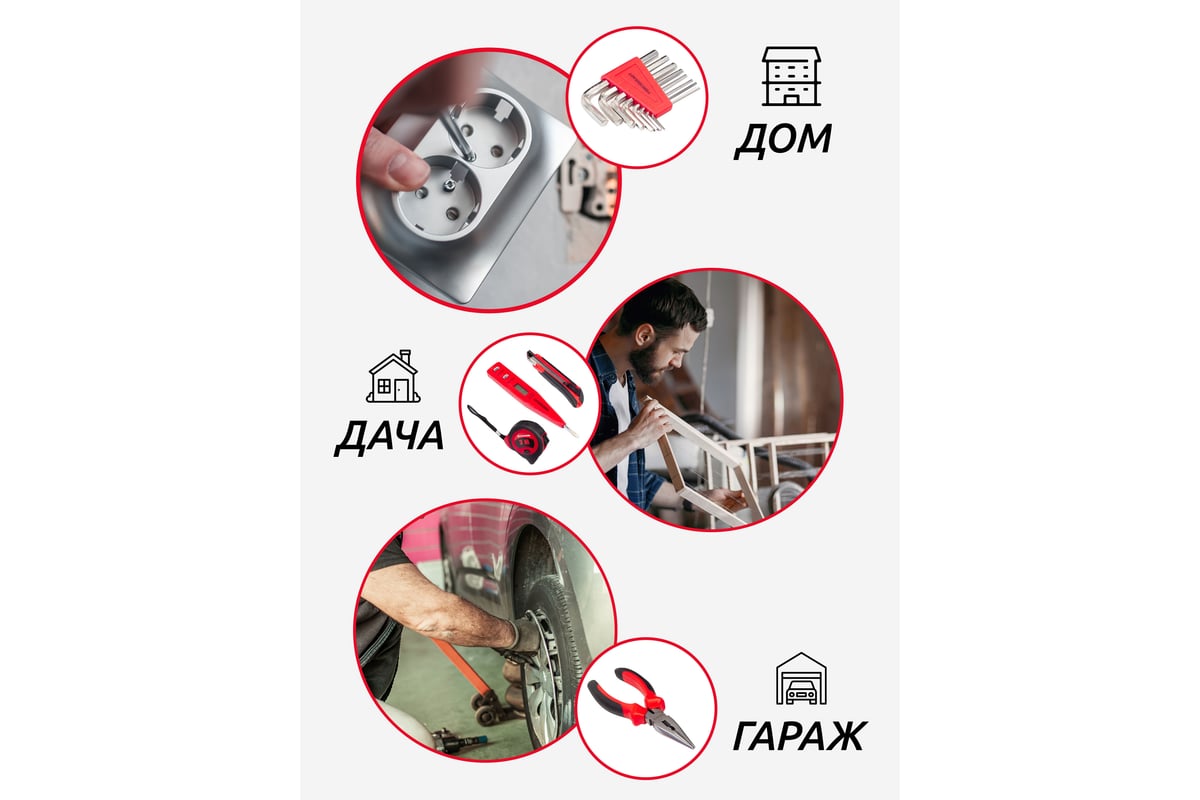 ДОМ

ДАЧА

ГАРАЖ