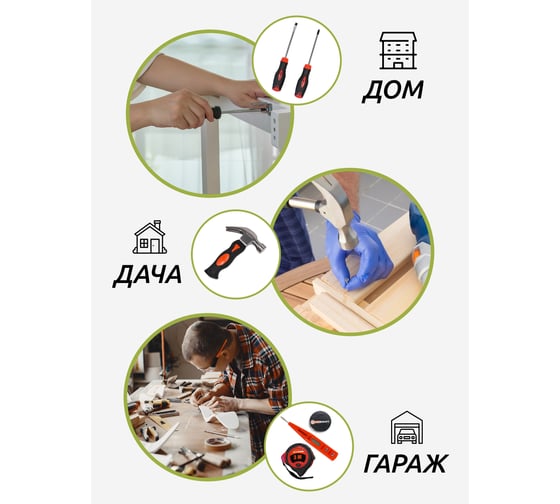 ДОМ

ДАЧА

ГАРАЖ