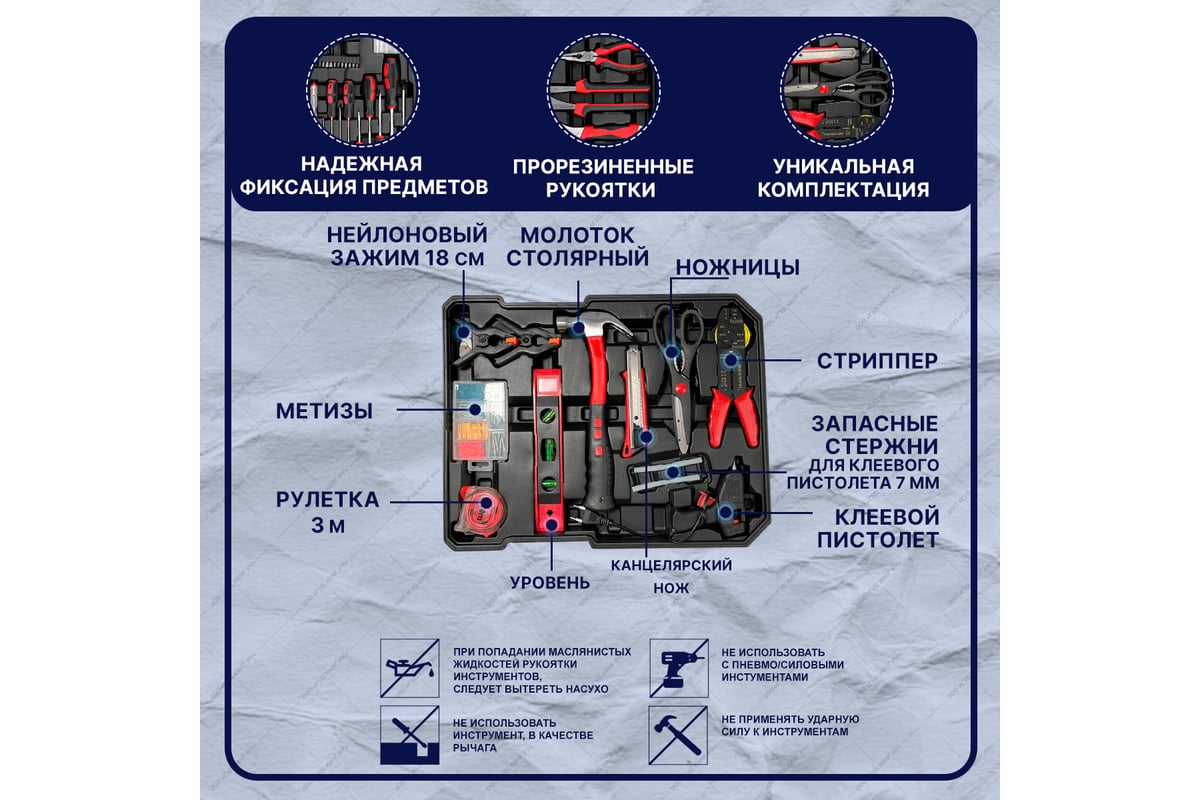 НАДЕЖНАЯ ФИКСАЦИЯ ПРЕДМЕТОВ

ПРОРЕЗИНЕННЫЕ РУКОЯТКИ

УНИКАЛЬНАЯ КОМПЛЕКТАЦИЯ

НЕЙЛОНОВЫЙ ЗАЖИМ 18 СМ

МОЛОТОК СТОЛЯРНЫЙ

НОЖНИЦЫ

СТРИППЕР

МЕТИЗЫ

ЗАПАСНЫЕ СТЕРЖНИ ДЛЯ КЛЕЕВОГО ПИСТОЛЕТА 7 ММ

РУЛЕТКА 3 М

КЛЕЕВОЙ ПИСТОЛЕТ

УРОВЕНЬ

КАНЦЕЛЯРСКИЙ НОЖ

ПРИ ПОПАДАНИИ МАСЛЯНИСТЫХ ЖИДКОСТЕЙ РУКОЯТКИ ИНСТРУМЕНТОВ, СЛЕДУЕТ ВЫТЕРЕТЬ НАСУХО

НЕ ИСПОЛЬЗОВАТЬ С ПНЕВМО/СИЛОВЫМИ ИНСТУМЕНТАМИ

НЕ ИСПОЛЬЗОВАТЬ ИНСТРУМЕНТ, В КАЧЕСТВЕ РЫЧАГА

НЕ ПРИМЕНЯТЬ УДАРНУЮ СИЛУ К ИНСТРУМЕНТАМ