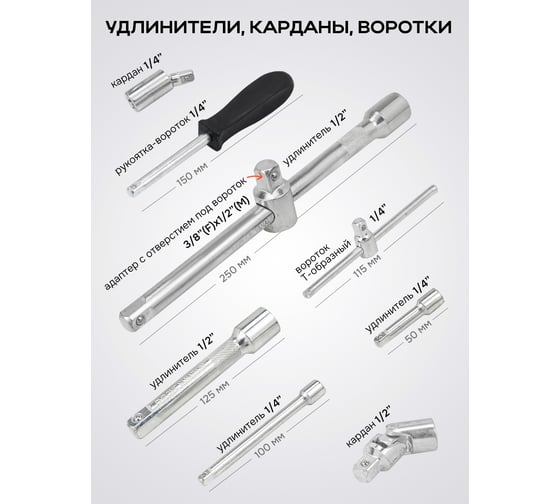 УДЛИНИТЕЛИ, КАРДАНЫ, ВОРОТКИ

кардан 1/4"

рукоятка-вороток 1/4"

150 мм

удлинитель 1/2"

адаптер с отверстием под вороток 3/8"(F)x1/2"(M)

250 мм

вороток Т-образный 1/4"

115 мм

удлинитель 1/4"

50 мм

удлинитель 1/2"

125 мм

удлинитель 1/4"

100 мм

кардан 1/2"