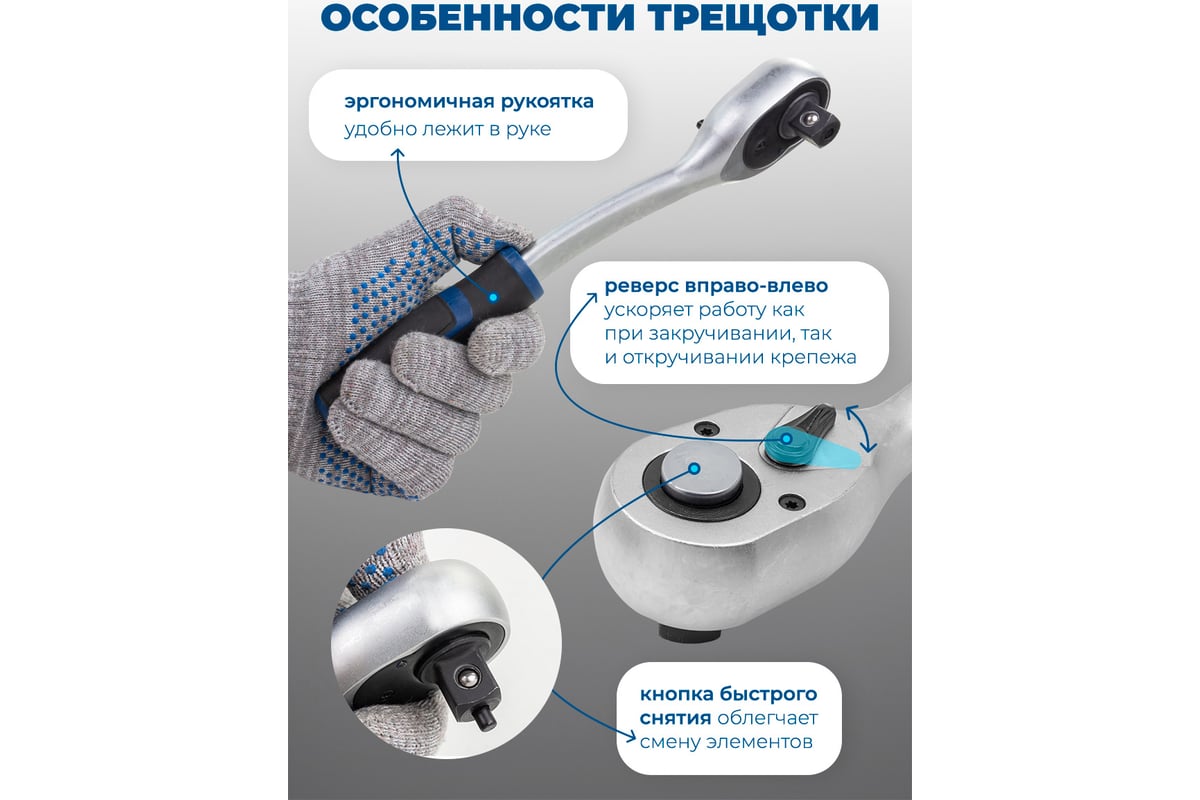 ОСОБЕННОСТИ ТРЕЩОТКИ

эргономичная рукоятка
удобно лежит в руке

реверс вправо-влево
ускоряет работу как при закручивании, так и откручивании крепежа

кнопка быстрого снятия облегчает смену элементов