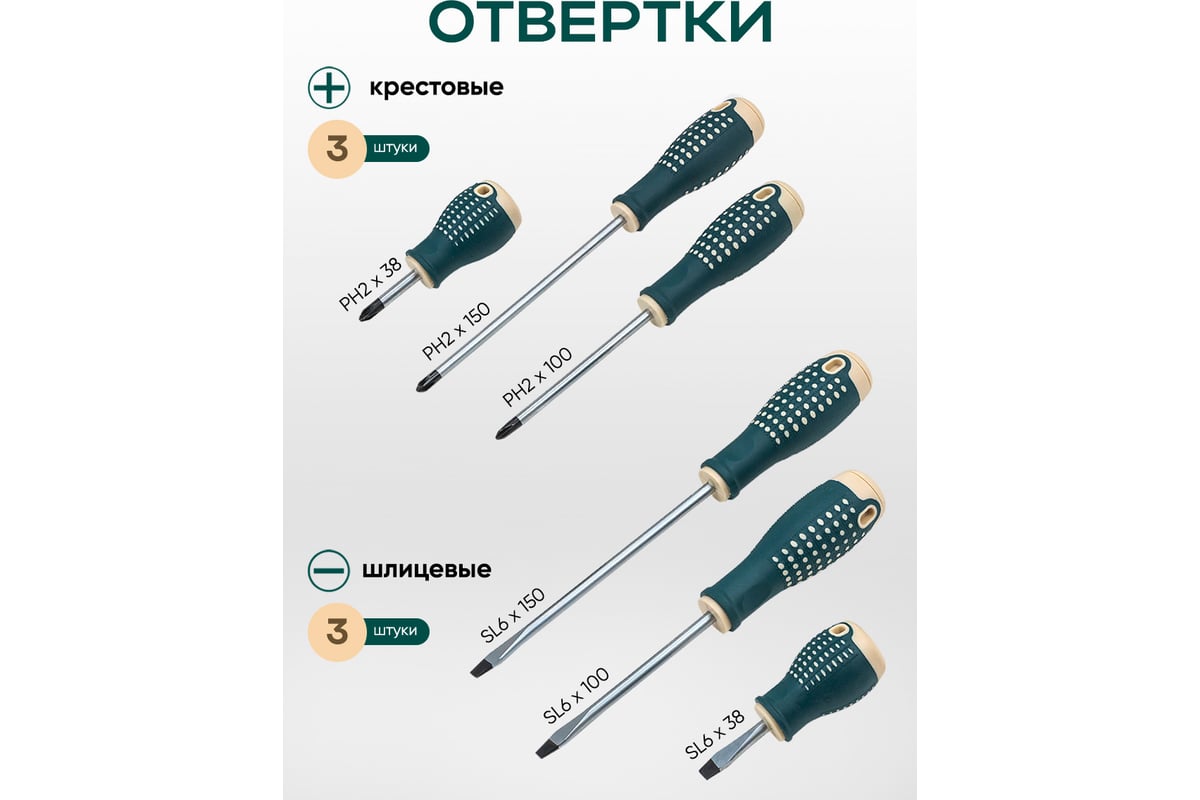 ОТВЕРТКИ

крестовые

3 штуки

PH2 x 38

PH2 x 150

PH2 x 100

шлицевые

3 штуки

SL6 x 150

SL6 x 100

SL6 x 38