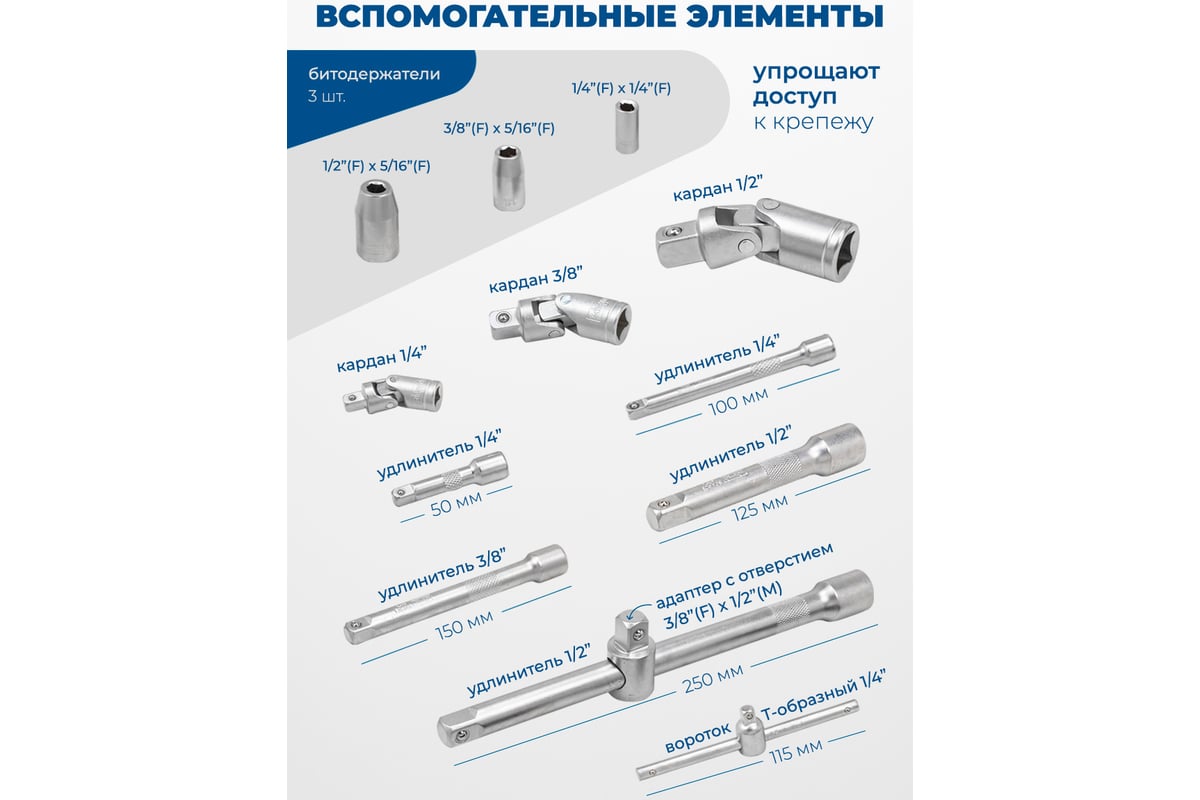 ВСПОМОГАТЕЛЬНЫЕ ЭЛЕМЕНТЫ

битодержатели
3 шт.

упрощают доступ к крепежу

1/4"(F) x 1/4"(F)

3/8"(F) x 5/16"(F)

1/2"(F) x 5/16"(F)

кардан 1/2"

кардан 3/8"

кардан 1/4"

удлинитель 1/4"
100 мм

удлинитель 1/4"
50 мм

удлинитель 1/2"
125 мм

удлинитель 3/8"
150 мм

адаптер с отверстием 3/8"(F) x 1/2"(M)

удлинитель 1/2"
250 мм

вороток Т-образный 1/4"
115 мм