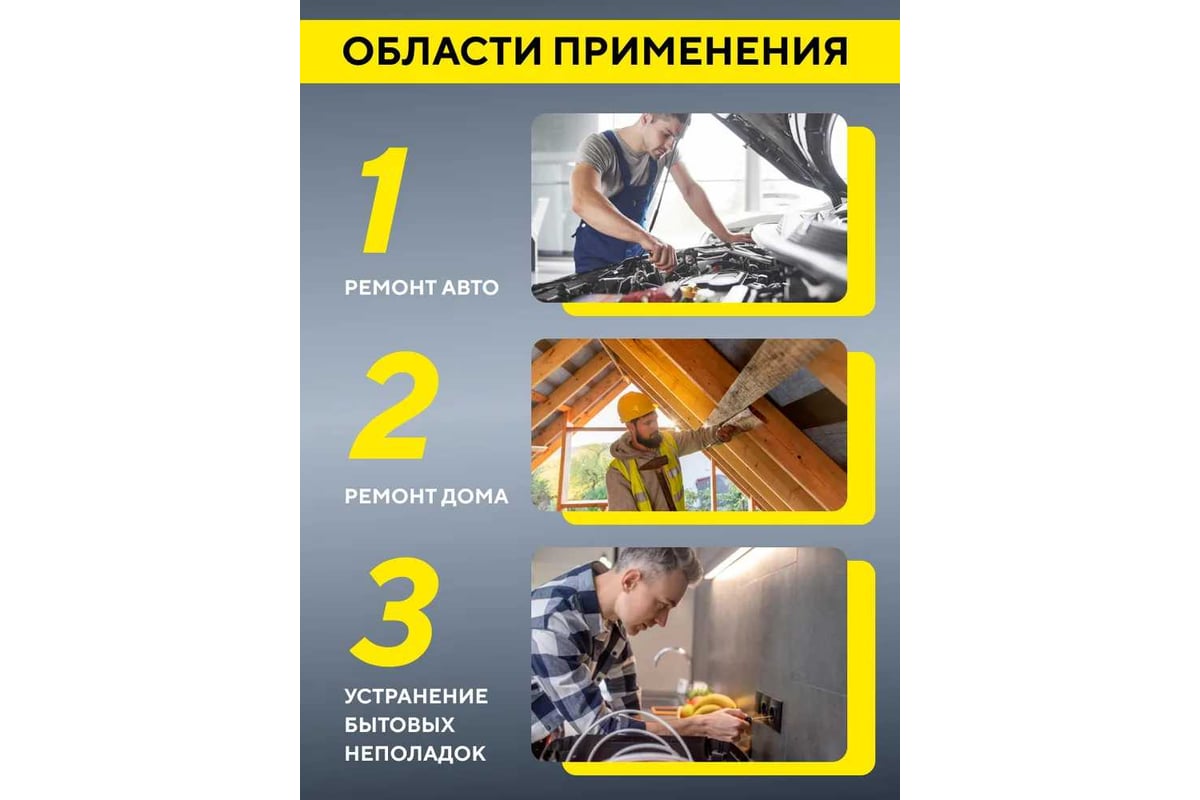 ОБЛАСТИ ПРИМЕНЕНИЯ

1

РЕМОНТ АВТО

2

РЕМОНТ ДОМА

3

УСТРАНЕНИЕ БЫТОВЫХ НЕПОЛАДОК