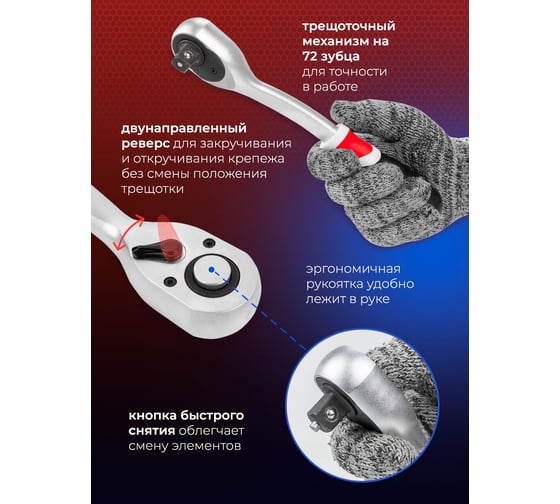 трещоточный механизм на 72 зубца для точности в работе

двунаправленный реверс для закручивания и откручивания крепежа без смены положения трещотки

эргономичная рукоятка удобно лежит в руке

кнопка быстрого снятия облегчает смену элементов