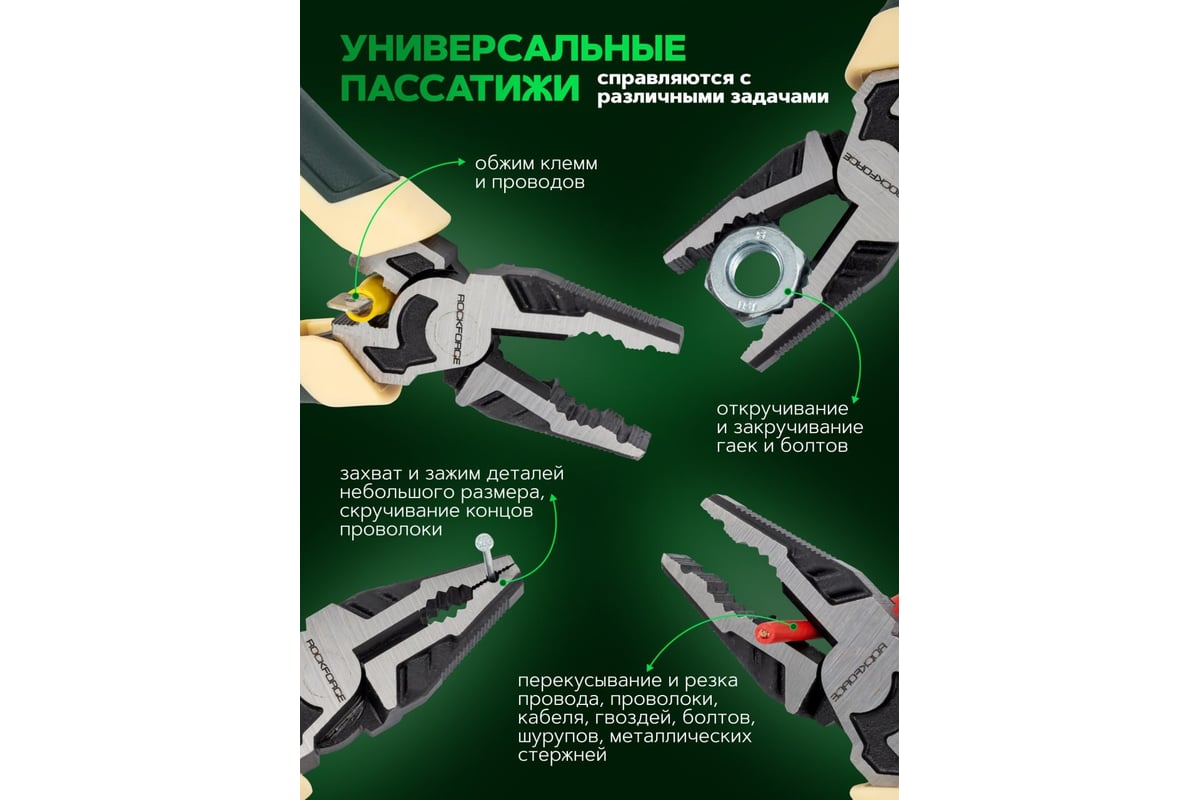 УНИВЕРСАЛЬНЫЕ ПАССАТИЖИ справляются с различными задачами

обжим клемм и проводов

ROCKFORCE

ROCKFORCE

откручивание и закручивание гаек и болтов

захват и зажим деталей небольшого размера, скручивание концов проволоки

ROCKFORCE

ROCKFORCE

перекусывание и резка провода, проволоки, кабеля, гвоздей, болтов, шурупов, металлических стержней