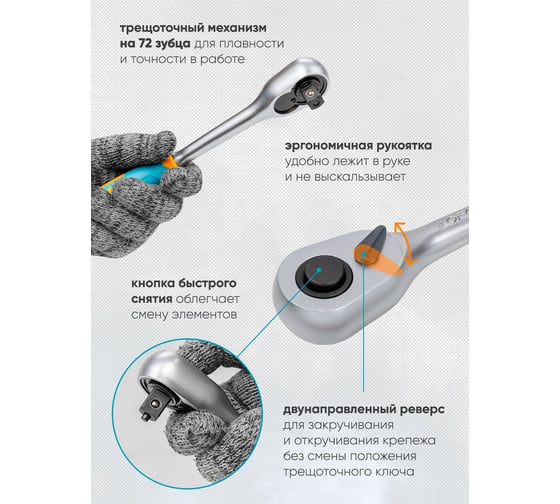 трещоточный механизм на 72 зубца для плавности и точности в работе

эргономичная рукоятка удобно лежит в руке и не выскальзывает

кнопка быстрого снятия облегчает смену элементов

двунаправленный реверс для закручивания и откручивания крепежа без смены положения трещоточного ключа