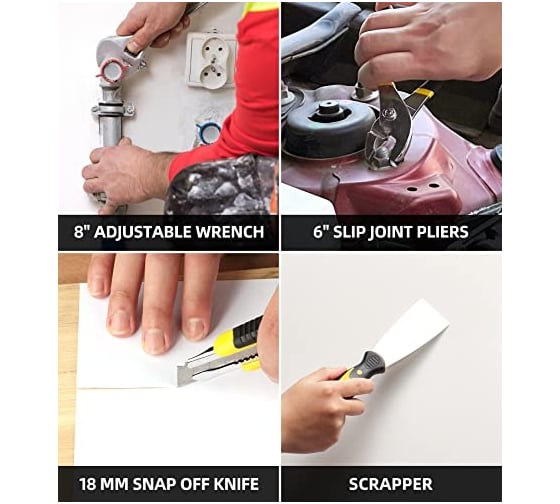 8" ADJUSTABLE WRENCH

6" SLIP JOINT PLIERS

18 MM SNAP OFF KNIFE

SCRAPPER