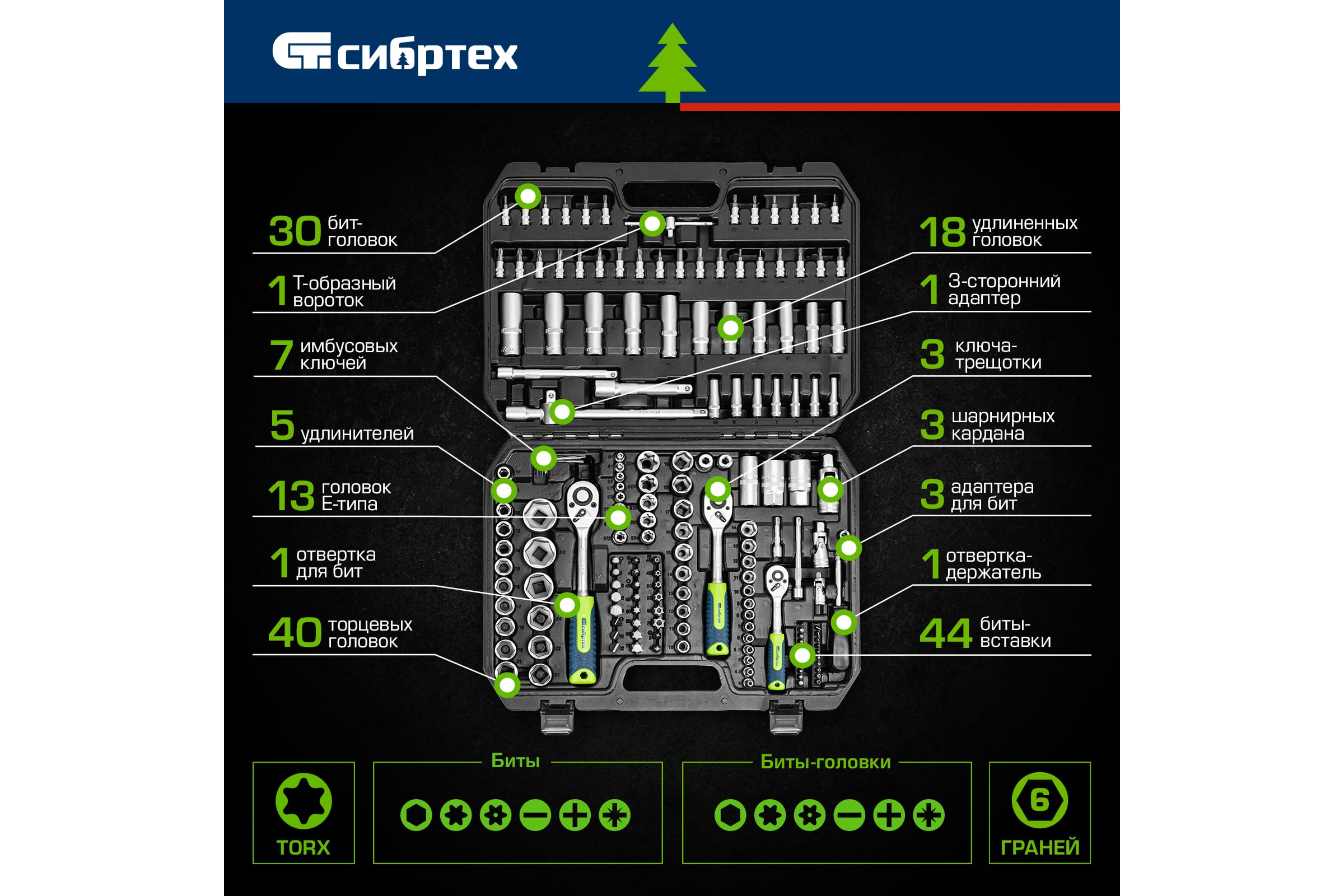 сибртех

30 бит-головок

1 Т-образный вороток

7 имбусовых ключей

5 удлинителей

13 головок Е-типа

1 отвертка для бит

40 торцевых головок

18 удлиненных головок

1 3-сторонний адаптер

3 ключа-трещотки

3 шарнирных кардана

3 адаптера для бит

1 отвертка-держатель

44 биты-вставки

TORX

Биты

Биты-головки

6

ГРАНЕЙ