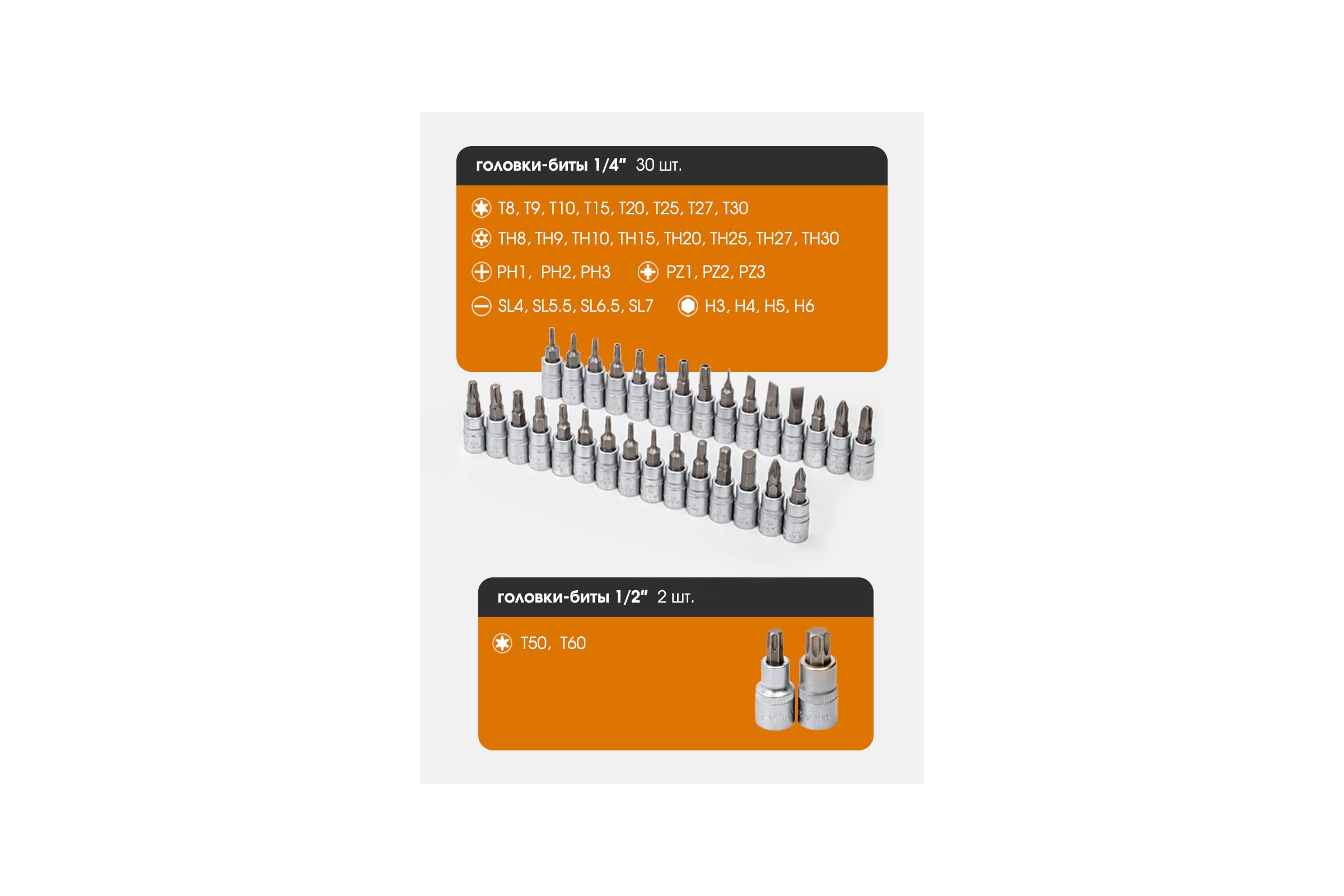 головки-биты 1/4" 30 шт.

T8, T9, T10, T15, T20, T25, T27, T30

TH8, TH9, TH10, TH15, TH20, TH25, TH27, TH30

PH1, PH2, PH3 PZ1, PZ2, PZ3

SL4, SL5.5, SL6.5, SL7 H3, H4, H5, H6

головки-биты 1/2" 2 шт.

T50, T60