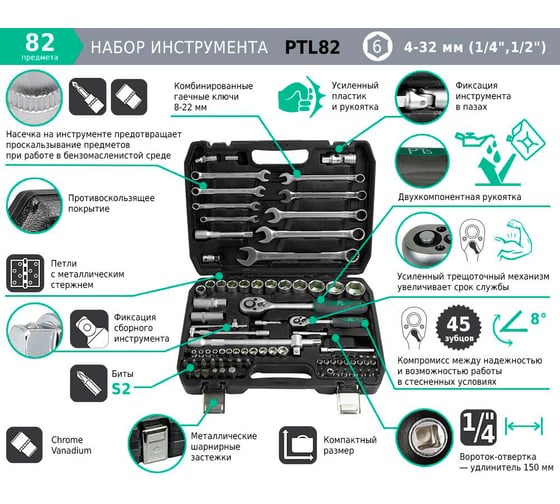 82
предмета

НАБОР ИНСТРУМЕНТА PTL82

6

4-32 мм (1/4",1/2")

Комбинированные гаечные ключи 8-22 мм

Усиленный пластик и рукоятка

Фиксация инструмента в пазах

Насечка на инструменте предотвращает проскальзывание предметов при работе в бензомаслянистой среде

Противоскользящее покрытие

Двухкомпонентная рукоятка

Петли с металлическим стержнем

Усиленный трещоточный механизм увеличивает срок службы

Фиксация сборного инструмента

45
зубцов

8°

Компромисс между надежностью и возможностью работы в стесненных условиях

Биты
S2

Chrome Vanadium

Металлические шарнирные застежки

Компактный размер

1/4"

Вороток-отвертка — удлинитель 150 мм