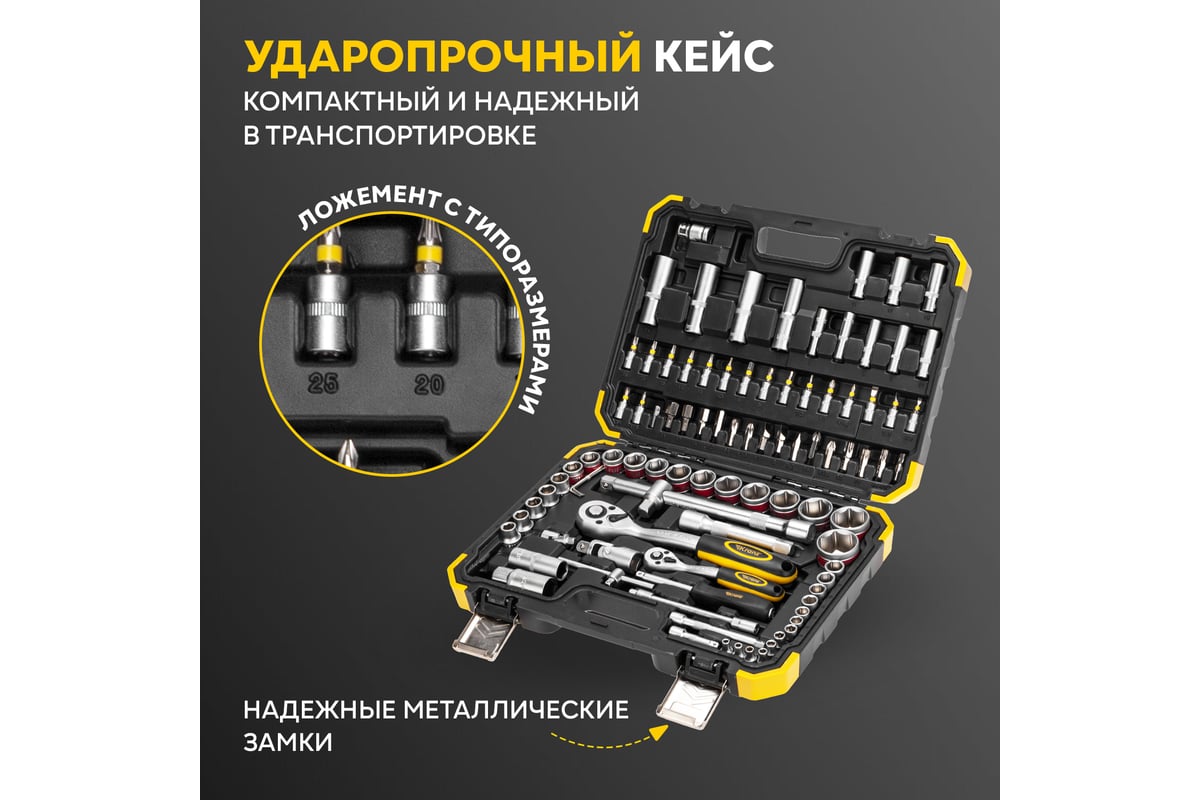 УДАРОПРОЧНЫЙ КЕЙС
КОМПАКТНЫЙ И НАДЕЖНЫЙ В ТРАНСПОРТИРОВКЕ

ЛОЖЕМЕНТ С ТИПОРАЗМЕРАМИ

25 20

НАДЕЖНЫЕ МЕТАЛЛИЧЕСКИЕ ЗАМКИ