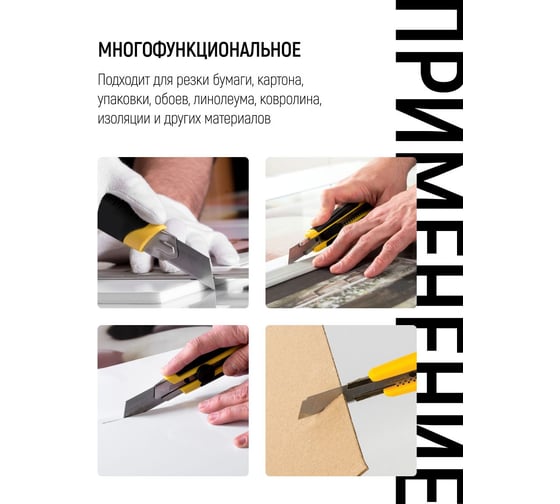 МНОГОФУНКЦИОНАЛЬНОЕ

Подходит для резки бумаги, картона, упаковки, обоев, линолеума, ковролина, изоляции и других материалов

ПРИМЕНЕНИЕ