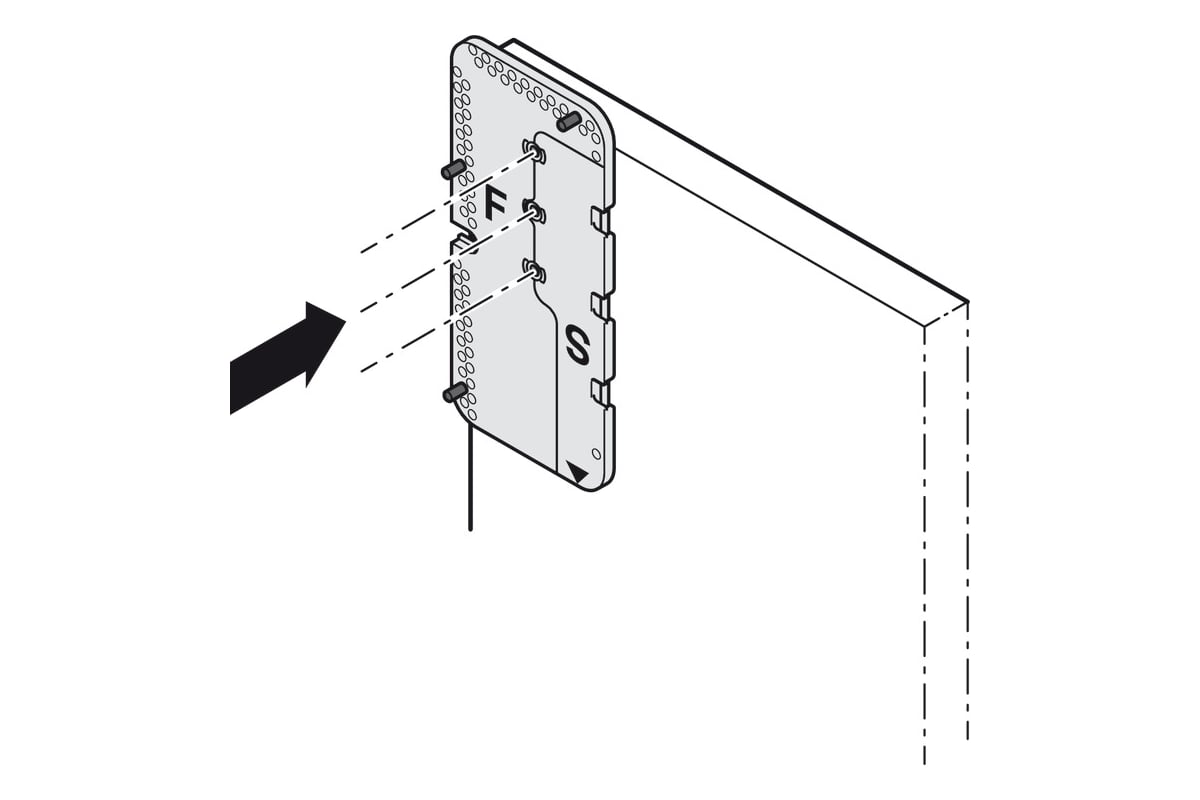 F
S