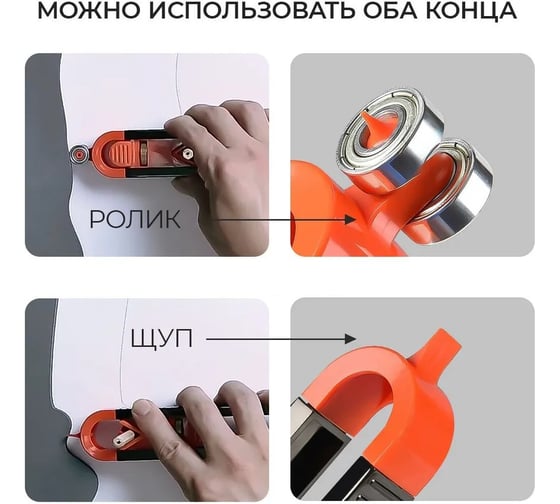 МОЖНО ИСПОЛЬЗОВАТЬ ОБА КОНЦА

РОЛИК

ЩУП