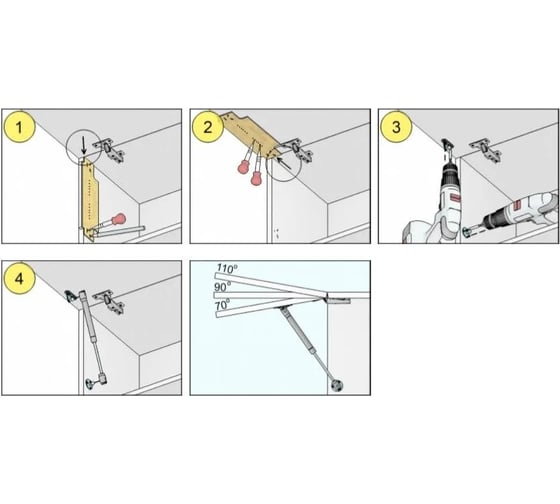 1

2

3

4

110°
90°
70°