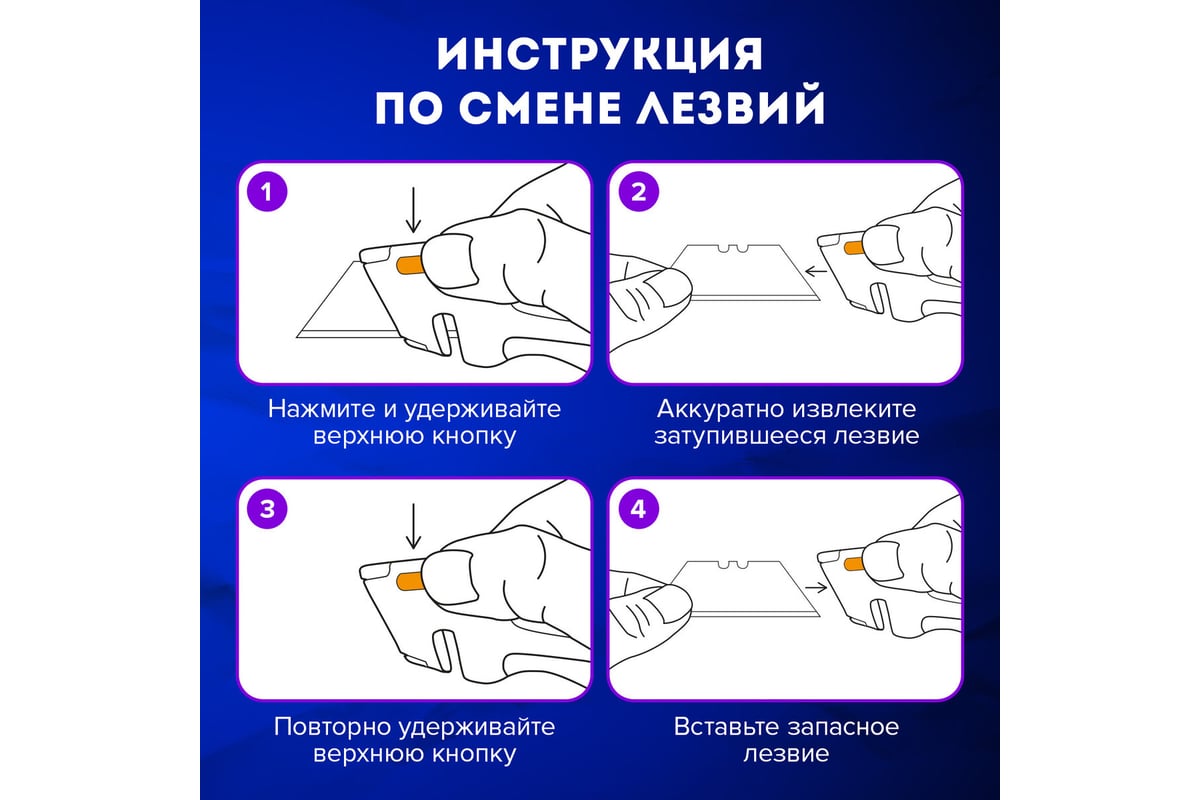 ИНСТРУКЦИЯ
ПО СМЕНЕ ЛЕЗВИЙ

1

Нажмите и удерживайте верхнюю кнопку

2

Аккуратно извлеките затупившееся лезвие

3

Повторно удерживайте верхнюю кнопку

4

Вставьте запасное лезвие