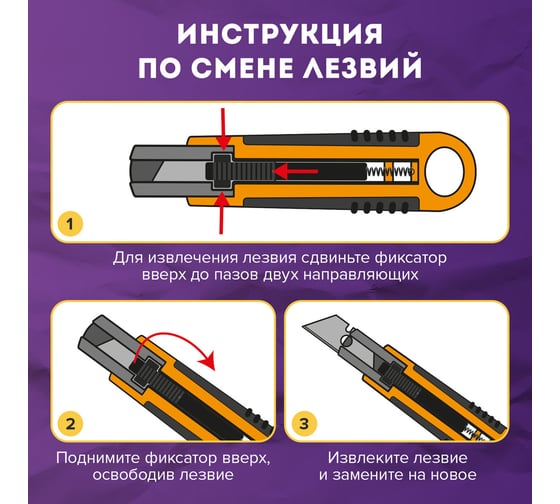 ИНСТРУКЦИЯ ПО СМЕНЕ ЛЕЗВИЙ

1

Для извлечения лезвия сдвиньте фиксатор вверх до пазов двух направляющих

2

Поднимите фиксатор вверх, освободив лезвие

3

Извлеките лезвие и замените на новое