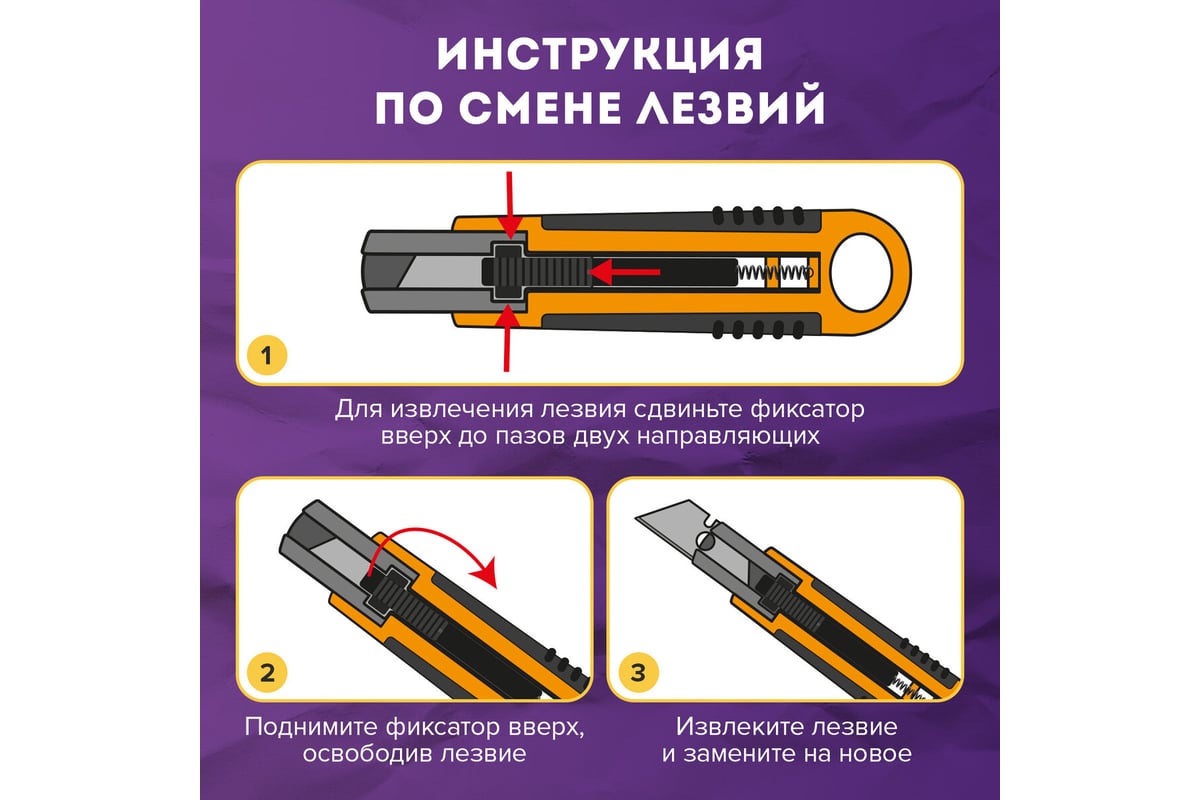 ИНСТРУКЦИЯ
ПО СМЕНЕ ЛЕЗВИЙ

1

Для извлечения лезвия сдвиньте фиксатор вверх до пазов двух направляющих

2

Поднимите фиксатор вверх, освободив лезвие

3

Извлеките лезвие и замените на новое