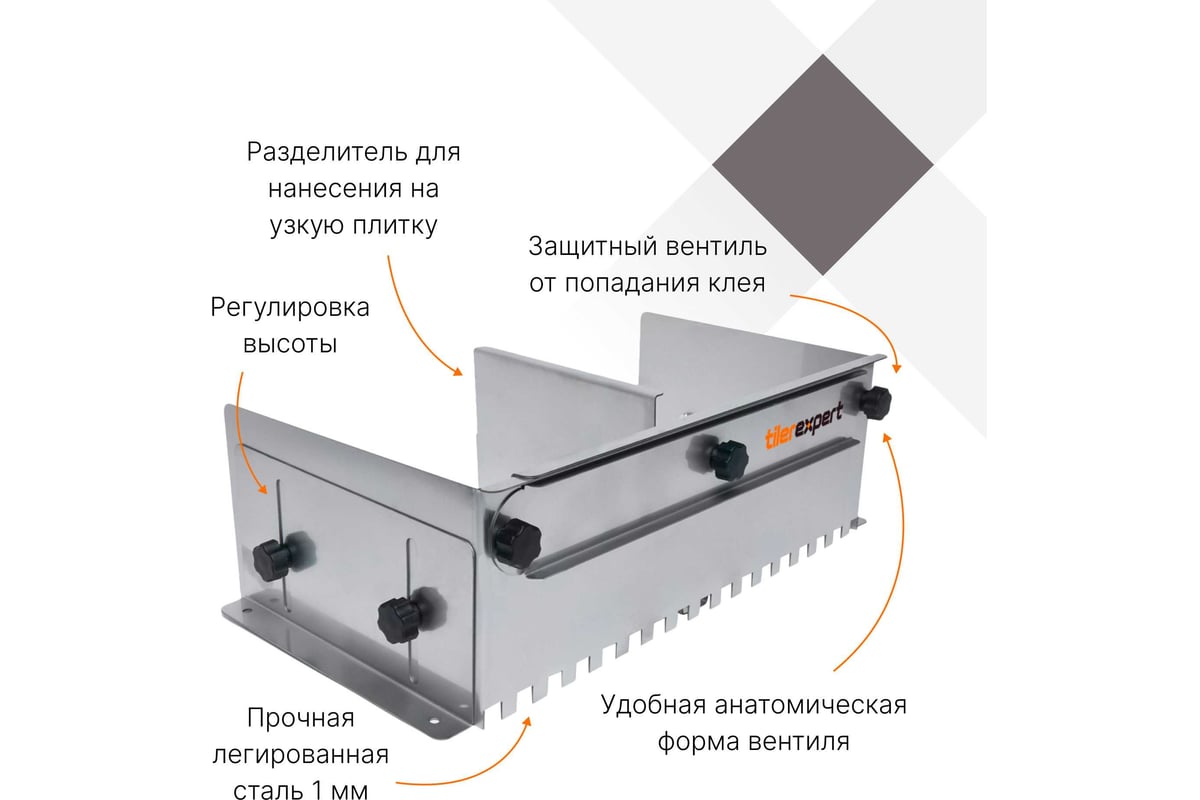 Разделитель для нанесения на узкую плитку

Защитный вентиль от попадания клея

Регулировка высоты

tilerexpert

Прочная легированная сталь 1 мм

Удобная анатомическая форма вентиля