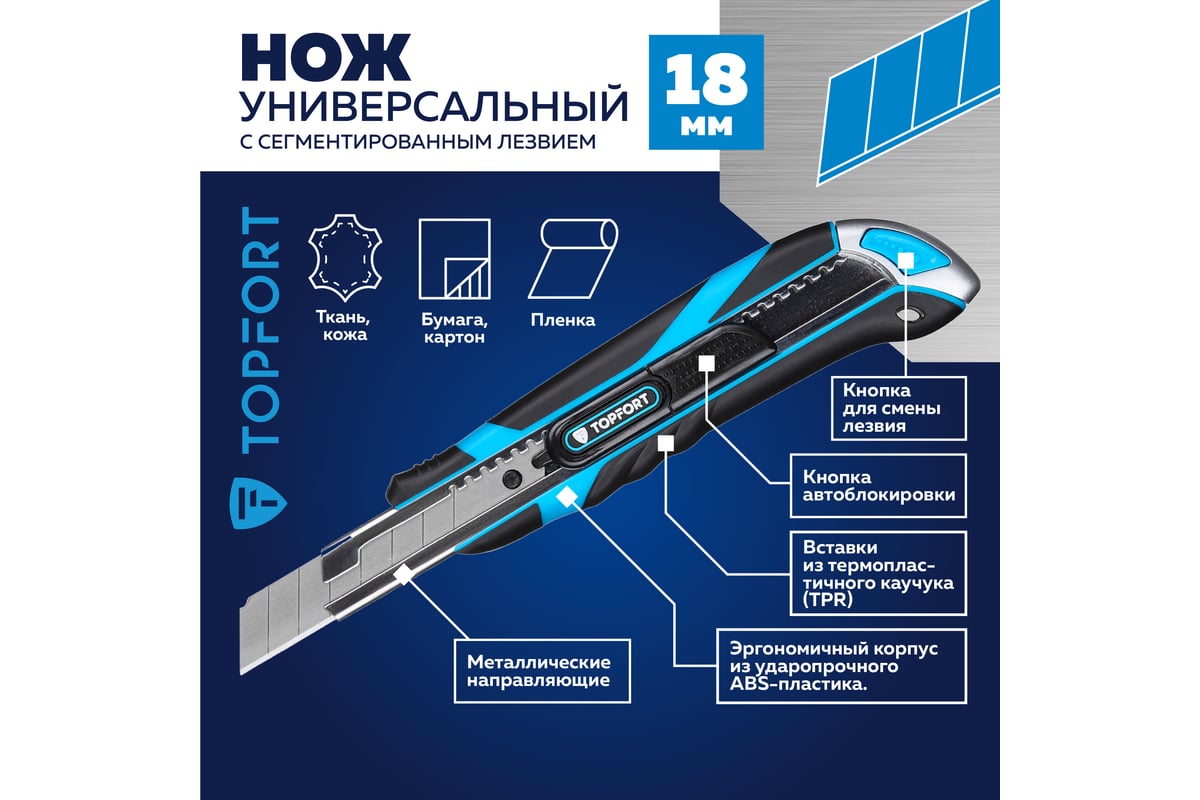 НОЖ
УНИВЕРСАЛЬНЫЙ
С СЕГМЕНТИРОВАННЫМ ЛЕЗВИЕМ

18 мм

TOPFORT

Ткань, кожа

Бумага, картон

Пленка

TOPFORT

Кнопка для смены лезвия

Кнопка автоблокировки

Вставки из термопластичного каучука (TPR)

Эргономичный корпус из ударопрочного ABS-пластика.

Металлические направляющие