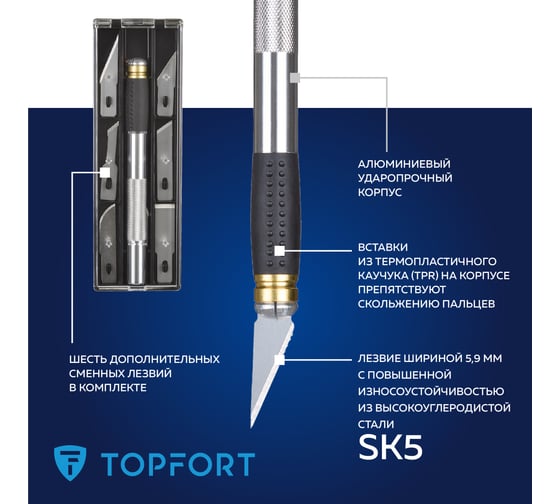 АЛЮМИНИЕВЫЙ
УДАРОПРОЧНЫЙ
КОРПУС

ВСТАВКИ
ИЗ ТЕРМОПЛАСТИЧНОГО
КАУЧУКА (TPR) НА КОРПУСЕ
ПРЕПЯТСТВУЮТ
СКОЛЬЖЕНИЮ ПАЛЬЦЕВ

ШЕСТЬ ДОПОЛНИТЕЛЬНЫХ
СМЕННЫХ ЛЕЗВИЙ
В КОМПЛЕКТЕ

ЛЕЗВИЕ ШИРИНОЙ 5,9 ММ
С ПОВЫШЕННОЙ
ИЗНОСОУСТОЙЧИВОСТЬЮ
ИЗ ВЫСОКОУГЛЕРОДИСТОЙ
СТАЛИ
SK5

TOPFORT