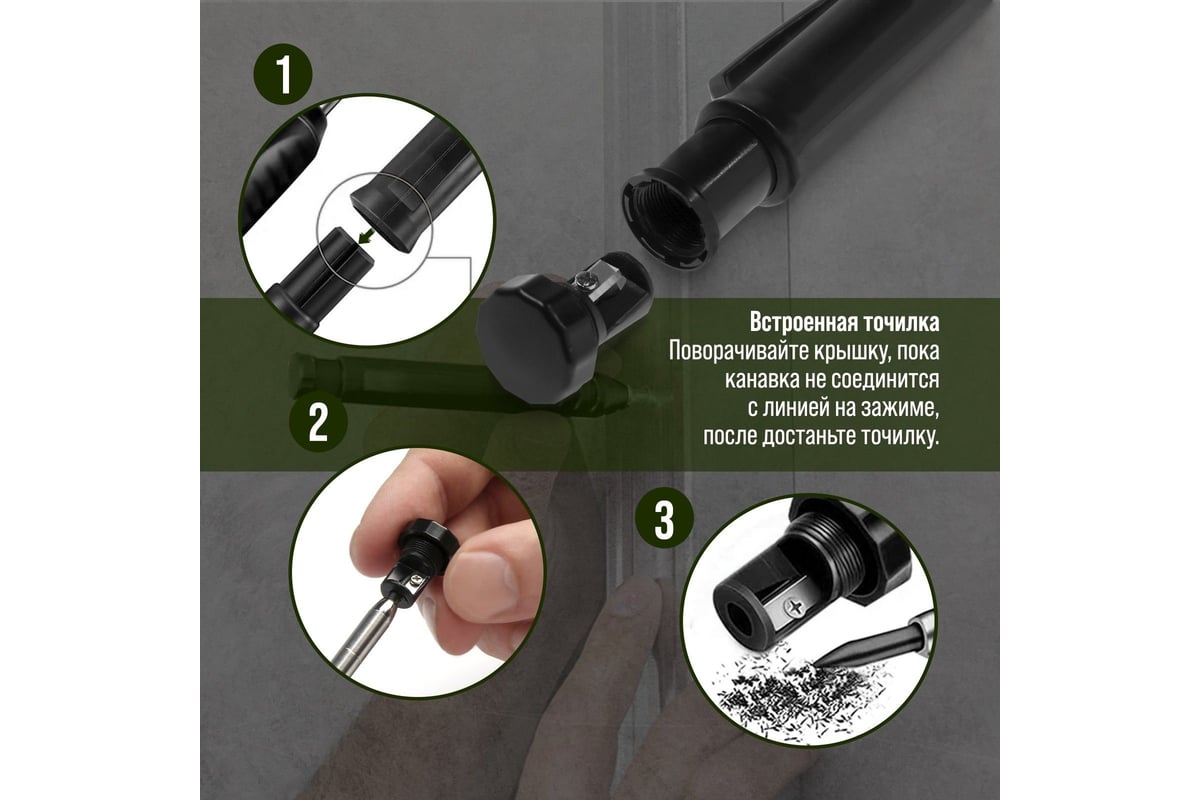 1

Встроенная точилка
Поворачивайте крышку, пока канавка не соединится с линией на зажиме, после достаньте точилку.

2

3