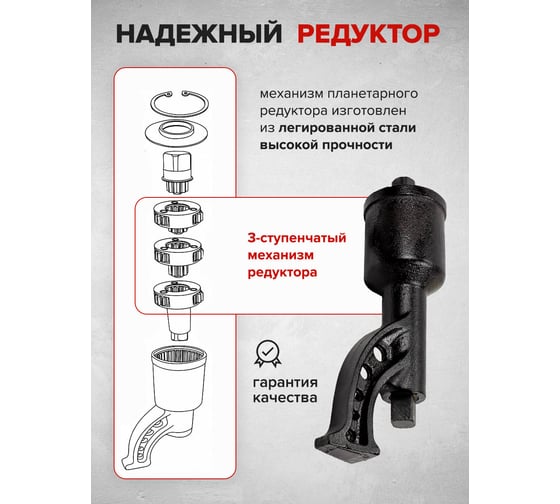 НАДЕЖНЫЙ РЕДУКТОР

механизм планетарного редуктора изготовлен из легированной стали высокой прочности

3-ступенчатый механизм редуктора

гарантия качества