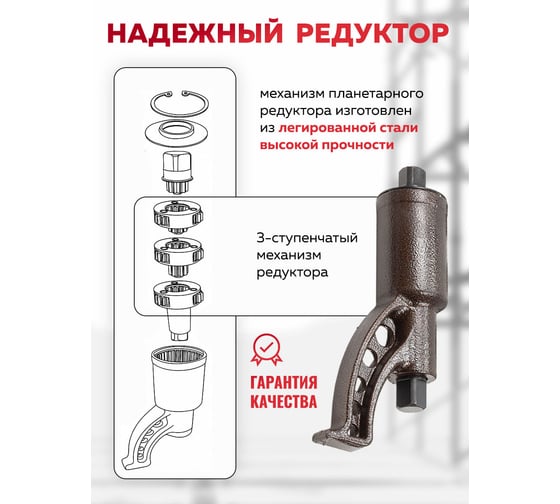 НАДЕЖНЫЙ РЕДУКТОР

механизм планетарного редуктора изготовлен из легированной стали высокой прочности

3-ступенчатый механизм редуктора

ГАРАНТИЯ КАЧЕСТВА