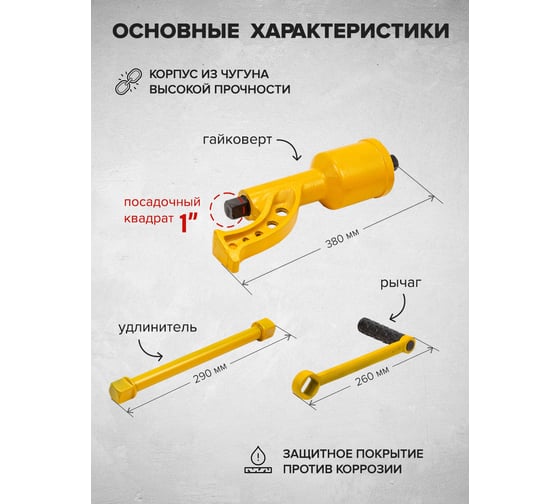 ОСНОВНЫЕ ХАРАКТЕРИСТИКИ

КОРПУС ИЗ ЧУГУНА ВЫСОКОЙ ПРОЧНОСТИ

гайковерт

посадочный квадрат 1"

380 мм

рычаг

удлинитель

290 мм

260 мм

ЗАЩИТНОЕ ПОКРЫТИЕ ПРОТИВ КОРРОЗИИ