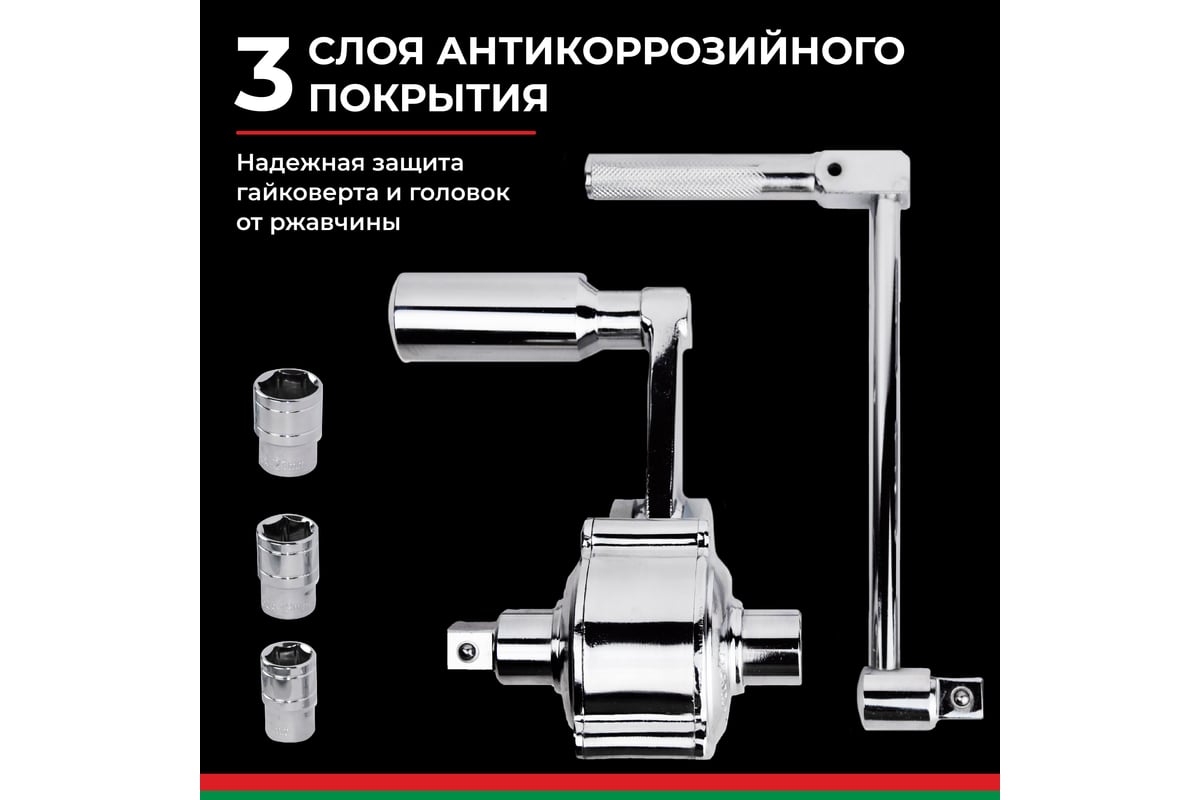 3 СЛОЯ АНТИКОРРОЗИЙНОГО ПОКРЫТИЯ

Надежная защита гайковерта и головок от ржавчины