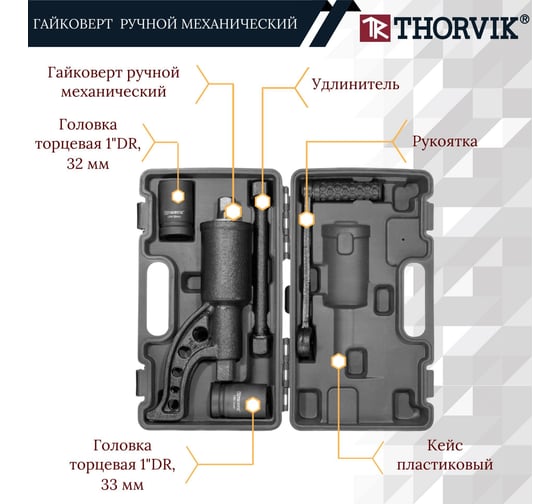 ГАЙКОВЕРТ РУЧНОЙ МЕХАНИЧЕСКИЙ

TR THORVIK®

Гайковерт ручной механический

Удлинитель

Головка торцевая 1"DR, 32 мм

Рукоятка

THORVIK

THORVIK

Головка торцевая 1"DR, 33 мм

Кейс пластиковый