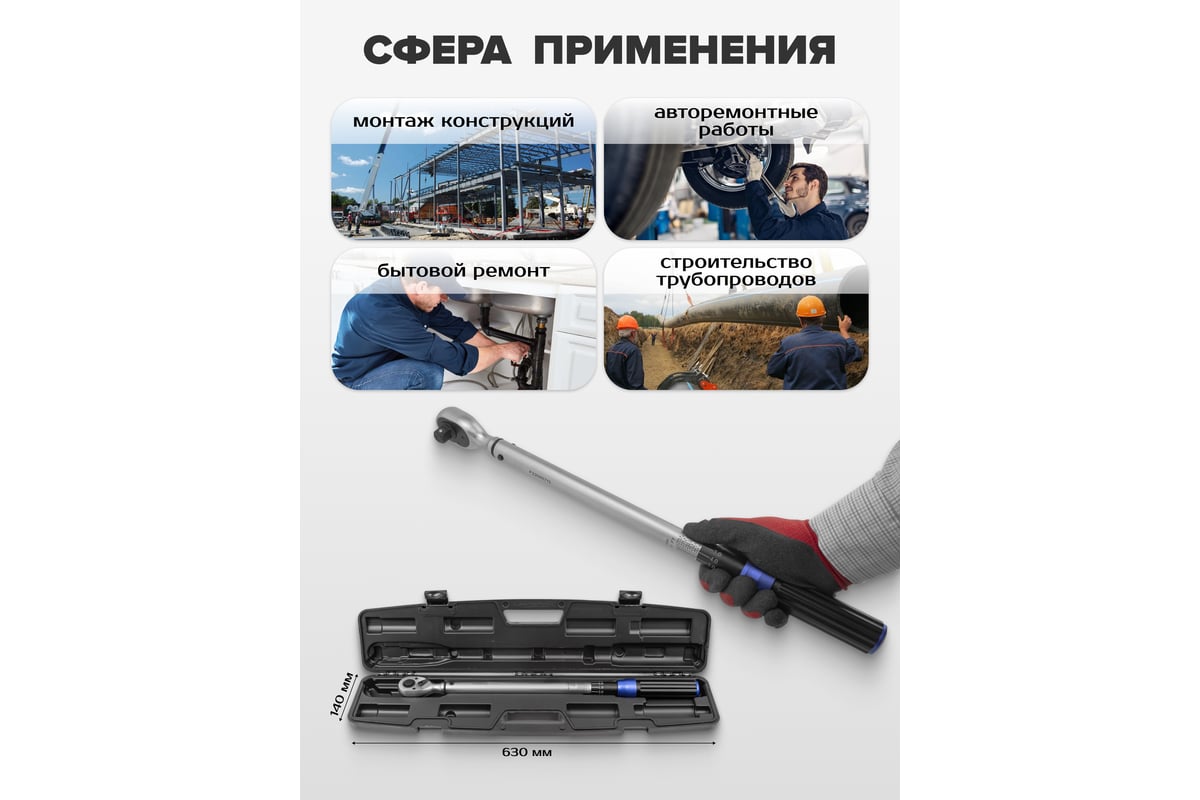 СФЕРА ПРИМЕНЕНИЯ

монтаж конструкций

авторемонтные работы

бытовой ремонт

строительство трубопроводов

140 мм

630 мм