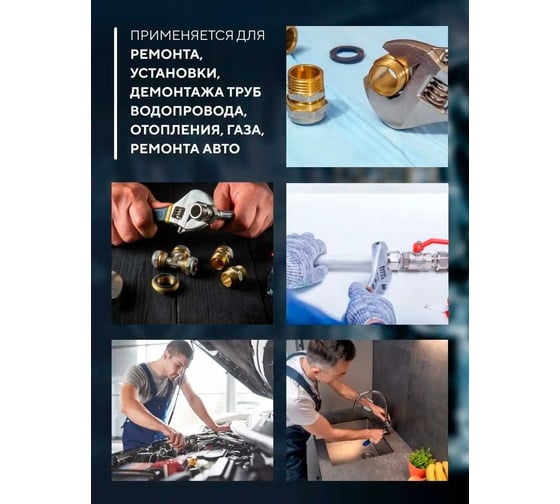 ПРИМЕНЯЕТСЯ ДЛЯ
РЕМОНТА, УСТАНОВКИ, ДЕМОНТАЖА ТРУБ ВОДОПРОВОДА, ОТОПЛЕНИЯ, ГАЗА, РЕМОНТА АВТО