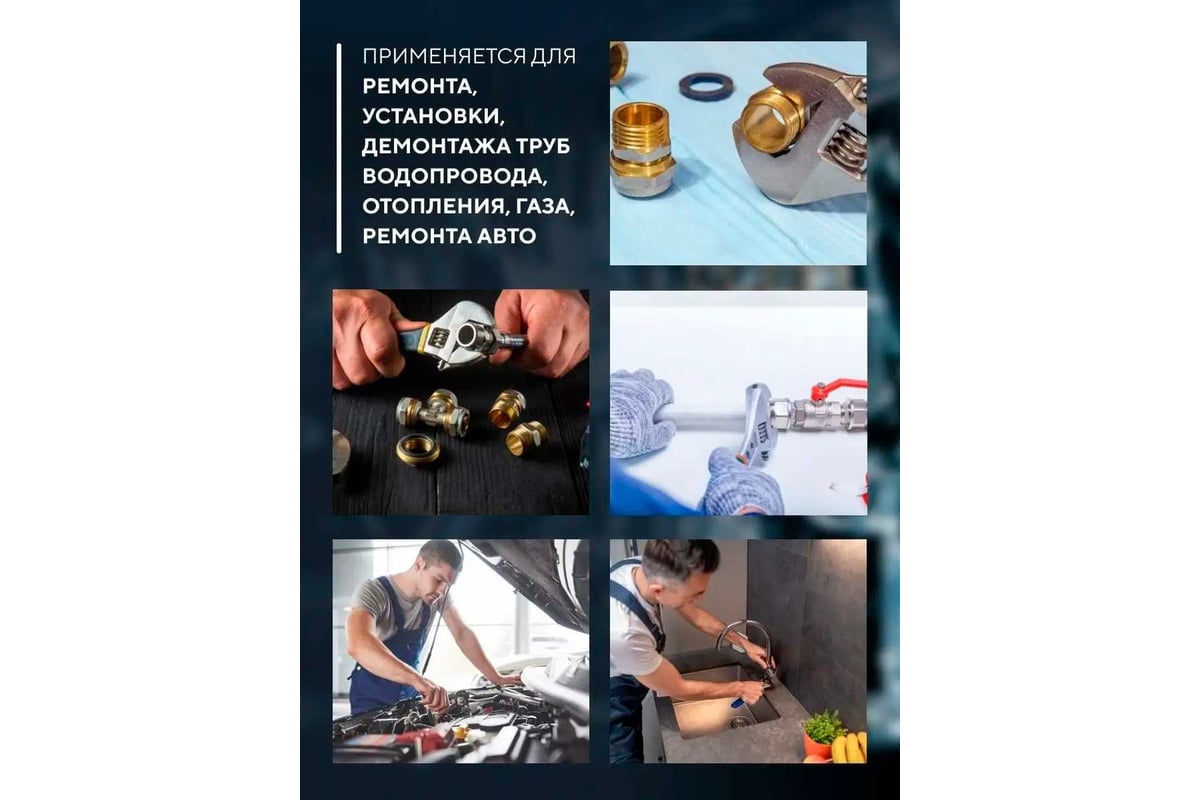 ПРИМЕНЯЕТСЯ ДЛЯ
РЕМОНТА,
УСТАНОВКИ,
ДЕМОНТАЖА ТРУБ
ВОДОПРОВОДА,
ОТОПЛЕНИЯ, ГАЗА,
РЕМОНТА АВТО