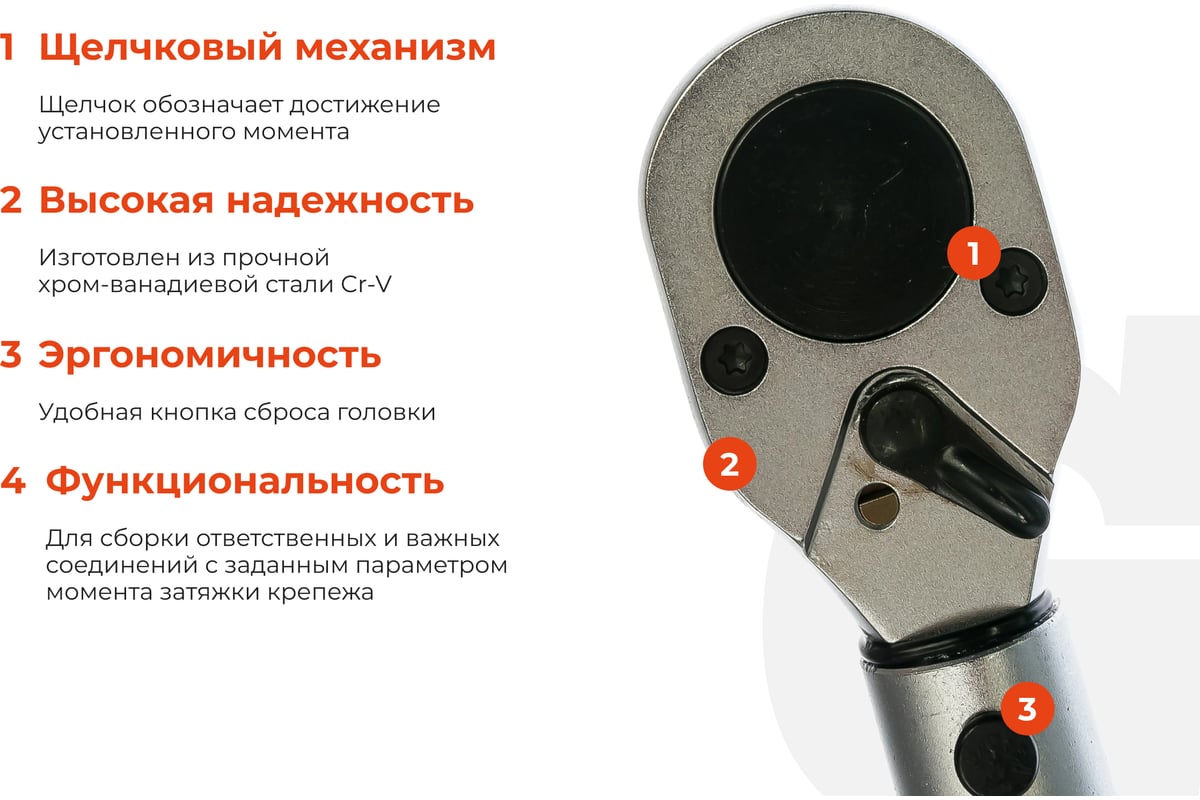 1 Щелчковый механизм

Щелчок обозначает достижение установленного момента

2 Высокая надежность

Изготовлен из прочной хром-ванадиевой стали Cr-V

3 Эргономичность

Удобная кнопка сброса головки

4 Функциональность

Для сборки ответственных и важных соединений с заданным параметром момента затяжки крепежа

1

2

3