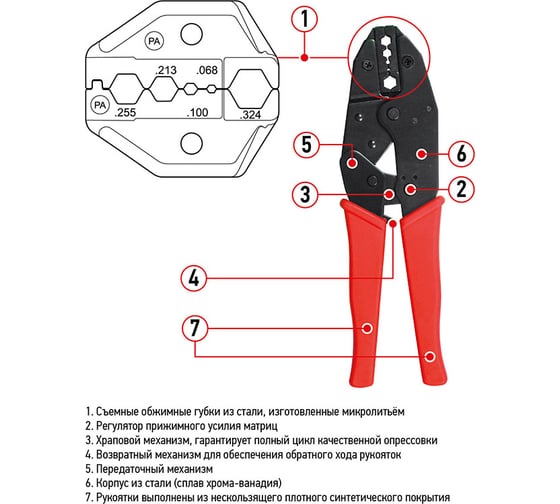 PA
.213
.068
PA
.255
.100
.324
1
5
6
3
2
4
7

1. Съемные обжимные губки из стали, изготовленные микролитьём
2. Регулятор прижимного усилия матриц
3. Храповой механизм, гарантирует полный цикл качественной опрессовки
4. Возвратный механизм для обеспечения обратного хода рукояток
5. Передаточный механизм
6. Корпус из стали (сплав хрома-ванадия)
7. Рукоятки выполнены из нескользящего плотного синтетического покрытия