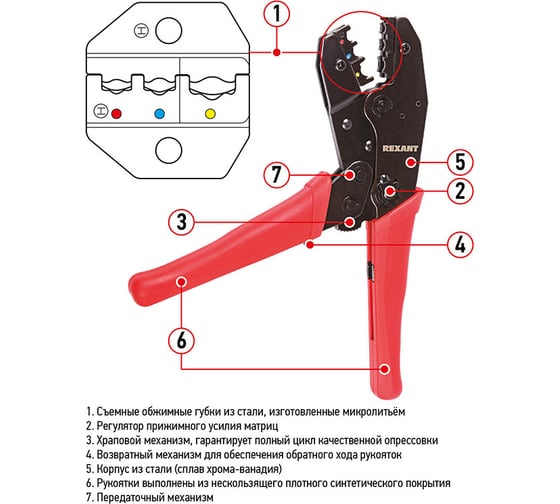 1

REXANT

5

7

2

3

4

6

1. Съемные обжимные губки из стали, изготовленные микролитьём
2. Регулятор прижимного усилия матриц
3. Храповой механизм, гарантирует полный цикл качественной опрессовки
4. Возвратный механизм для обеспечения обратного хода рукояток
5. Корпус из стали (сплав хрома-ванадия)
6. Рукоятки выполнены из нескользящего плотного синтетического покрытия
7. Передаточный механизм