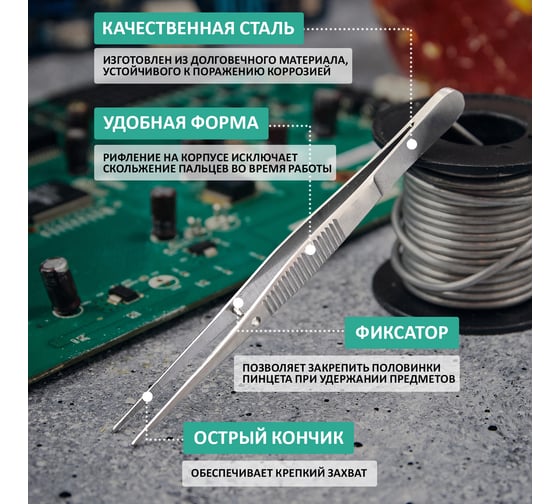 КАЧЕСТВЕННАЯ СТАЛЬ

ИЗГОТОВЛЕН ИЗ ДОЛГОВЕЧНОГО МАТЕРИАЛА, УСТОЙЧИВОГО К ПОРАЖЕНИЮ КОРРОЗИЕЙ

УДОБНАЯ ФОРМА

РИФЛЕНИЕ НА КОРПУСЕ ИСКЛЮЧАЕТ СКОЛЬЖЕНИЕ ПАЛЬЦЕВ ВО ВРЕМЯ РАБОТЫ

ФИКСАТОР

ПОЗВОЛЯЕТ ЗАКРЕПИТЬ ПОЛОВИНКИ ПИНЦЕТА ПРИ УДЕРЖАНИИ ПРЕДМЕТОВ

ОСТРЫЙ КОНЧИК

ОБЕСПЕЧИВАЕТ КРЕПКИЙ ЗАХВАТ