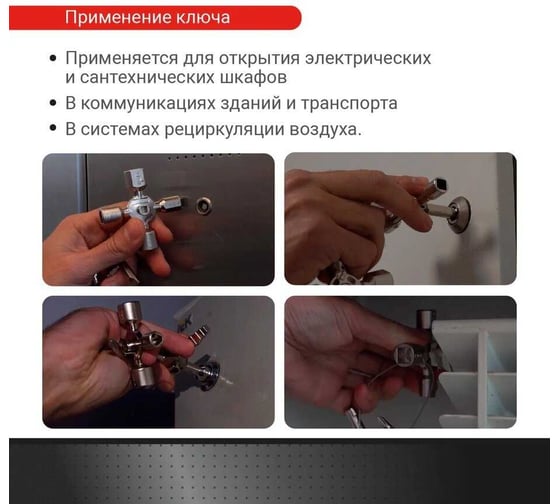 Применение ключа

• Применяется для открытия электрических и сантехнических шкафов
• В коммуникациях зданий и транспорта
• В системах рециркуляции воздуха.