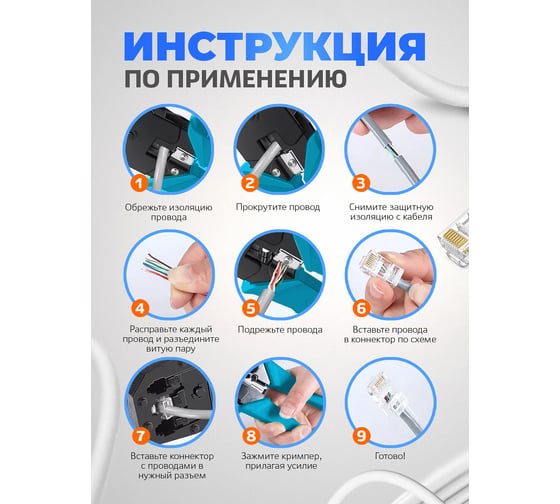 ИНСТРУКЦИЯ
ПО ПРИМЕНЕНИЮ

1
Обрежьте изоляцию провода

2
Прокрутите провод

3
Снимите защитную изоляцию с кабеля

4
Расправьте каждый провод и разъедините витую пару

5
Подрежьте провода

6
Вставьте провода в коннектор по схеме

7
Вставьте коннектор с проводами в нужный разъем

8
Зажмите кримпер, прилагая усилие

9
Готово!