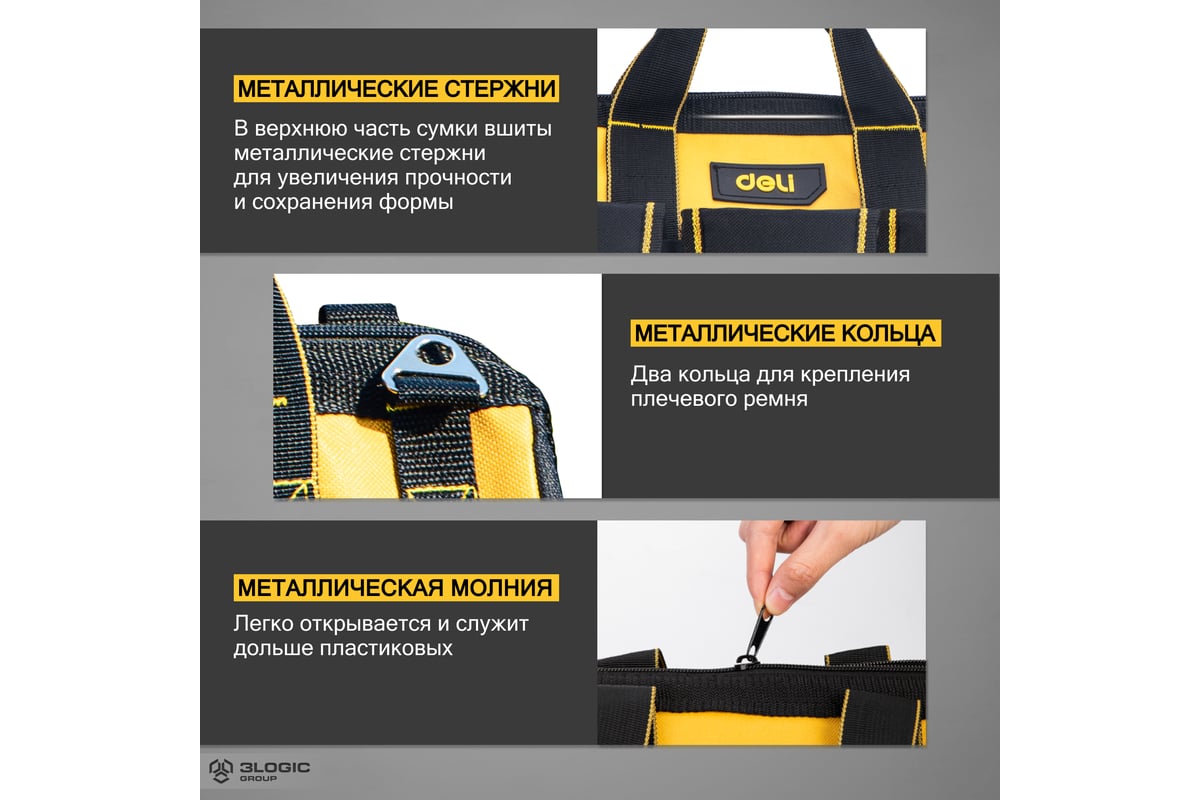 МЕТАЛЛИЧЕСКИЕ СТЕРЖНИ

В верхнюю часть сумки вшиты металлические стержни для увеличения прочности и сохранения формы

deli

МЕТАЛЛИЧЕСКИЕ КОЛЬЦА

Два кольца для крепления плечевого ремня

МЕТАЛЛИЧЕСКАЯ МОЛНИЯ

Легко открывается и служит дольше пластиковых

3LOGIC GROUP