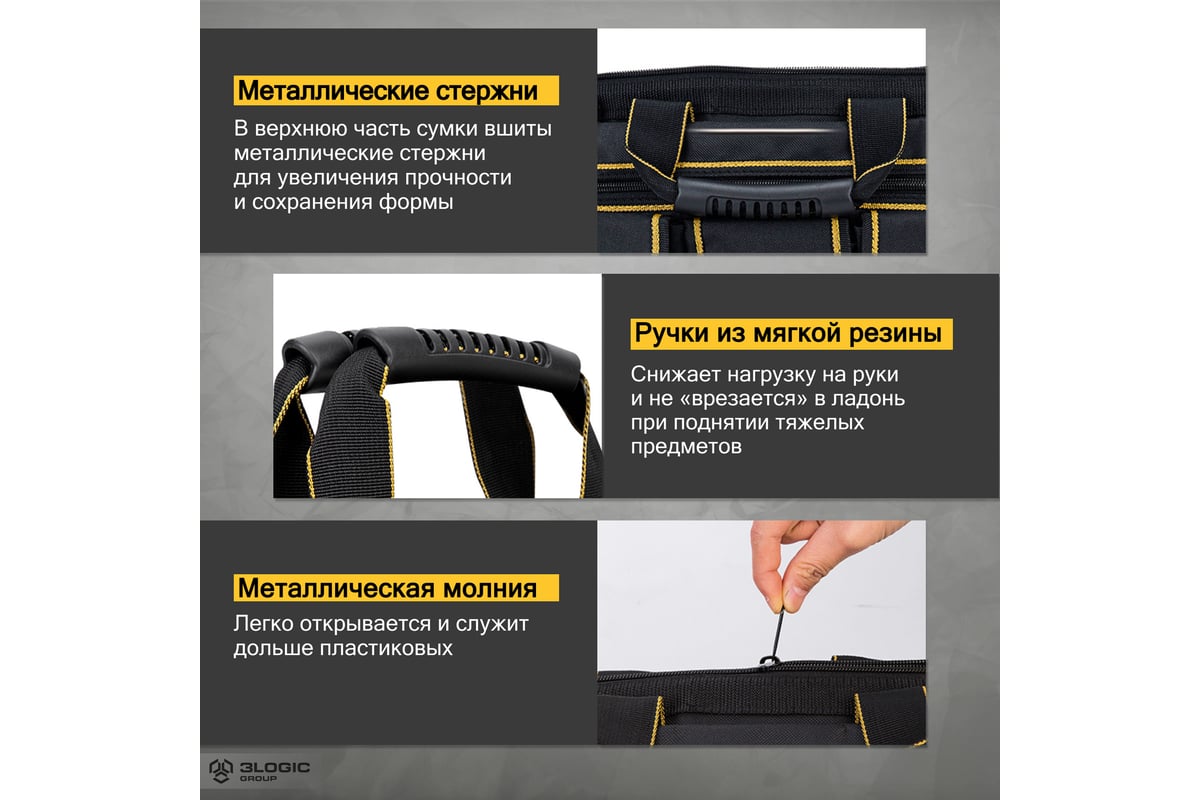 Металлические стержни

В верхнюю часть сумки вшиты металлические стержни для увеличения прочности и сохранения формы

Ручки из мягкой резины

Снижает нагрузку на руки и не «врезается» в ладонь при поднятии тяжелых предметов

Металлическая молния

Легко открывается и служит дольше пластиковых

3LOGIC GROUP