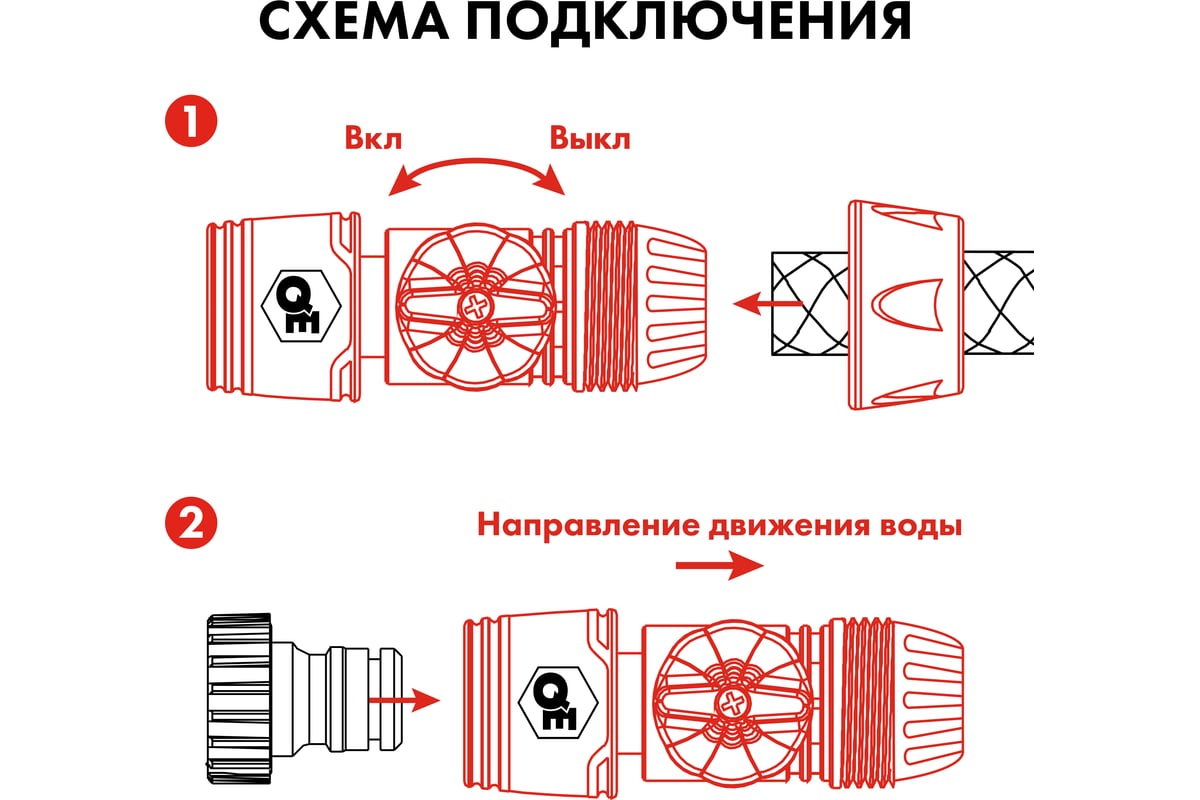 СХЕМА ПОДКЛЮЧЕНИЯ

1

Вкл

Выкл

QE

2

Направление движения воды

QE