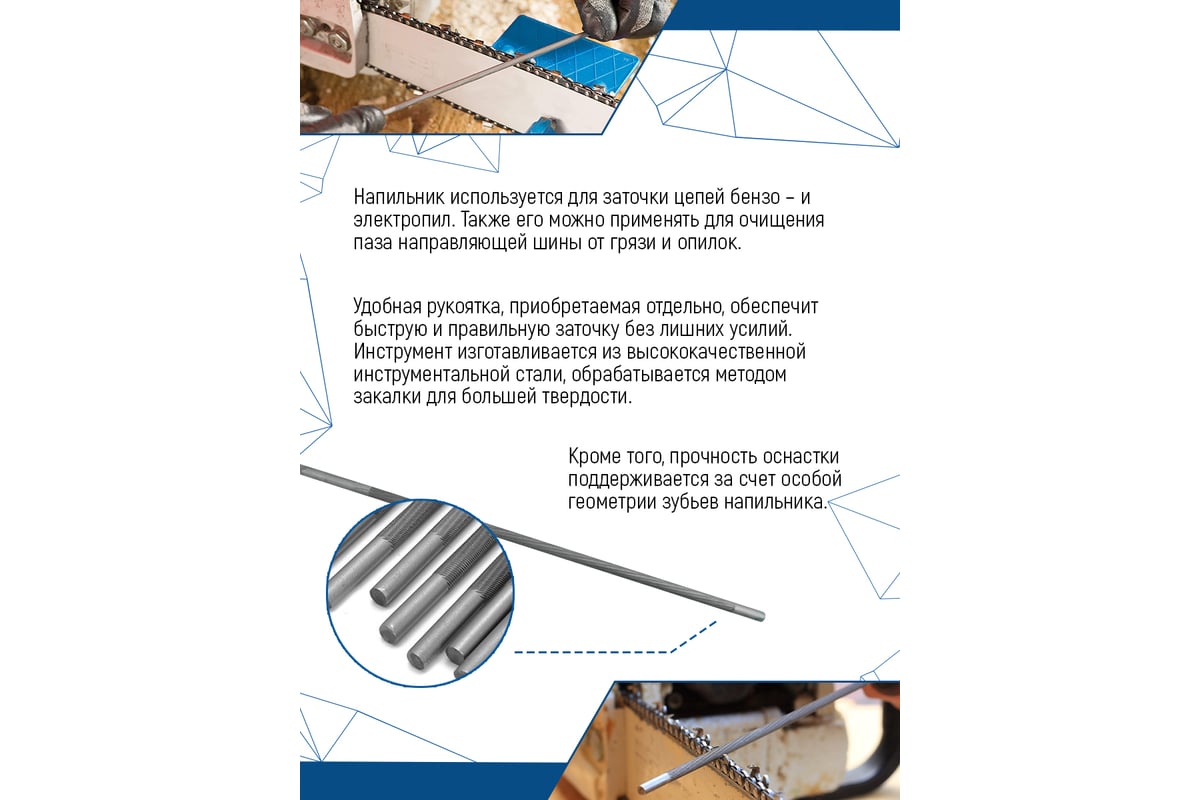 Напильник используется для заточки цепей бензо – и электропил. Также его можно применять для очищения паза направляющей шины от грязи и опилок.

Удобная рукоятка, приобретаемая отдельно, обеспечит быструю и правильную заточку без лишних усилий. Инструмент изготавливается из высококачественной инструментальной стали, обрабатывается методом закалки для большей твердости.

Кроме того, прочность оснастки поддерживается за счет особой геометрии зубьев напильника.